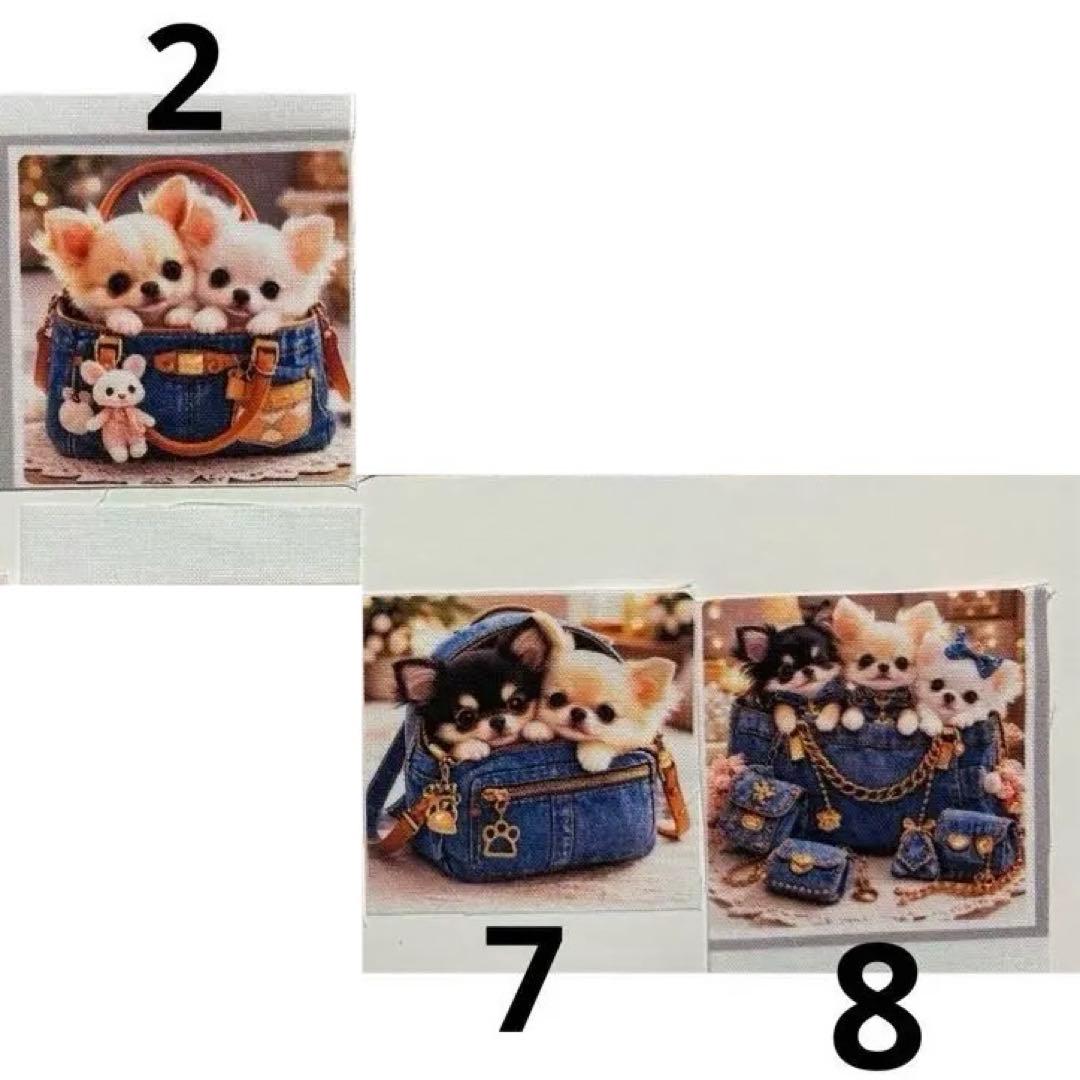 2

7

8