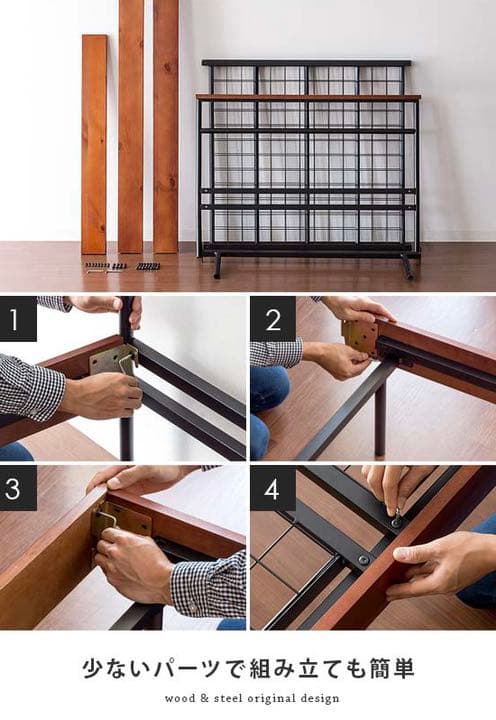 1

2

3

4

少ないパーツで組み立ても簡単

wood & steel original design