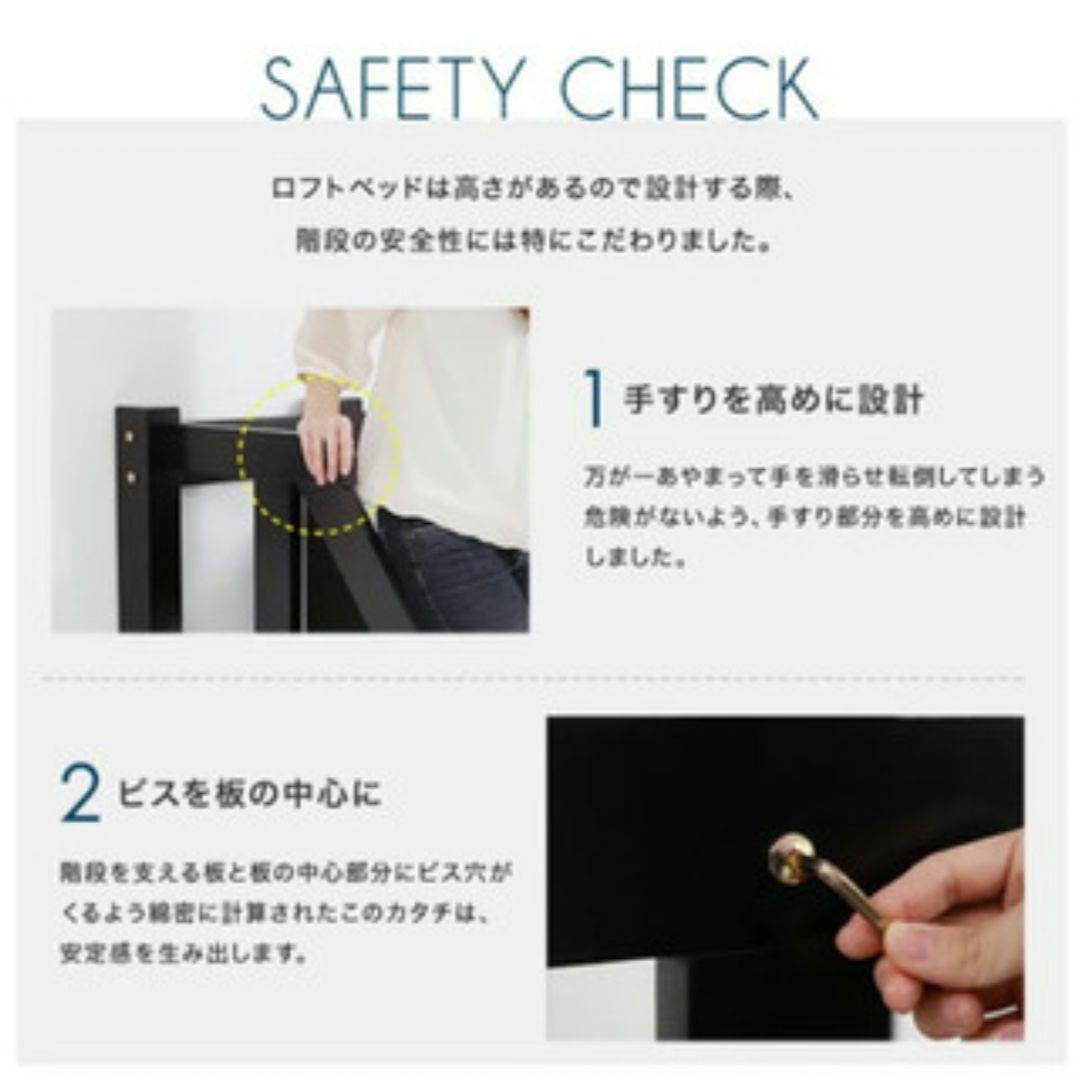 SAFETY CHECK

ロフトベッドは高さがあるので設計する際、
階段の安全性には特にこだわりました。

1 手すりを高めに設計

万が一あやまって手を滑らせ転倒してしまう危険がないよう、手すり部分を高めに設計しました。

2 ビスを板の中心に

階段を支える板と板の中心部分にビス穴がくるよう綿密に計算されたこのカタチは、安定感を生み出します。