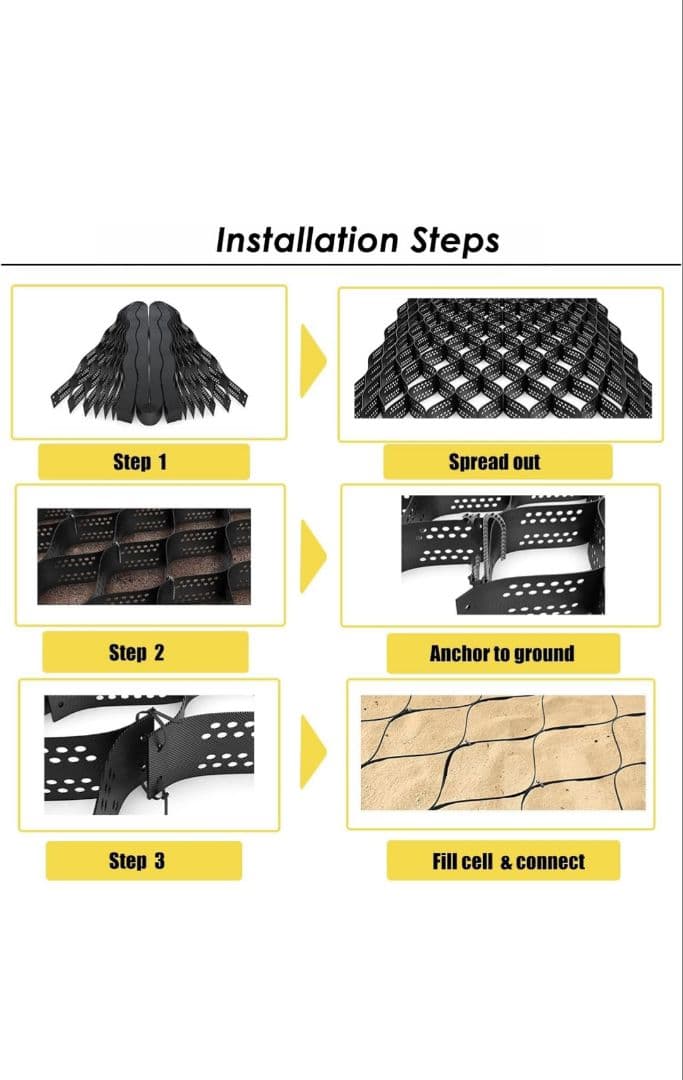 Installation Steps

Step 1

Spread out

Step 2

Anchor to ground

Step 3

Fill cell & connect