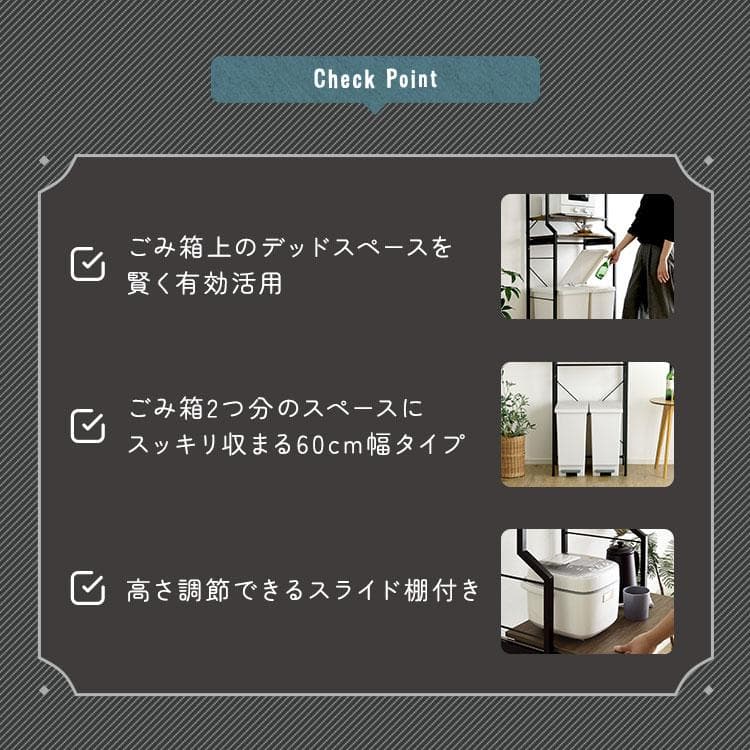 Check Point

ごみ箱上のデッドスペースを賢く有効活用

ごみ箱2つ分のスペースにスッキリ収まる60cm幅タイプ

高さ調節できるスライド棚付き