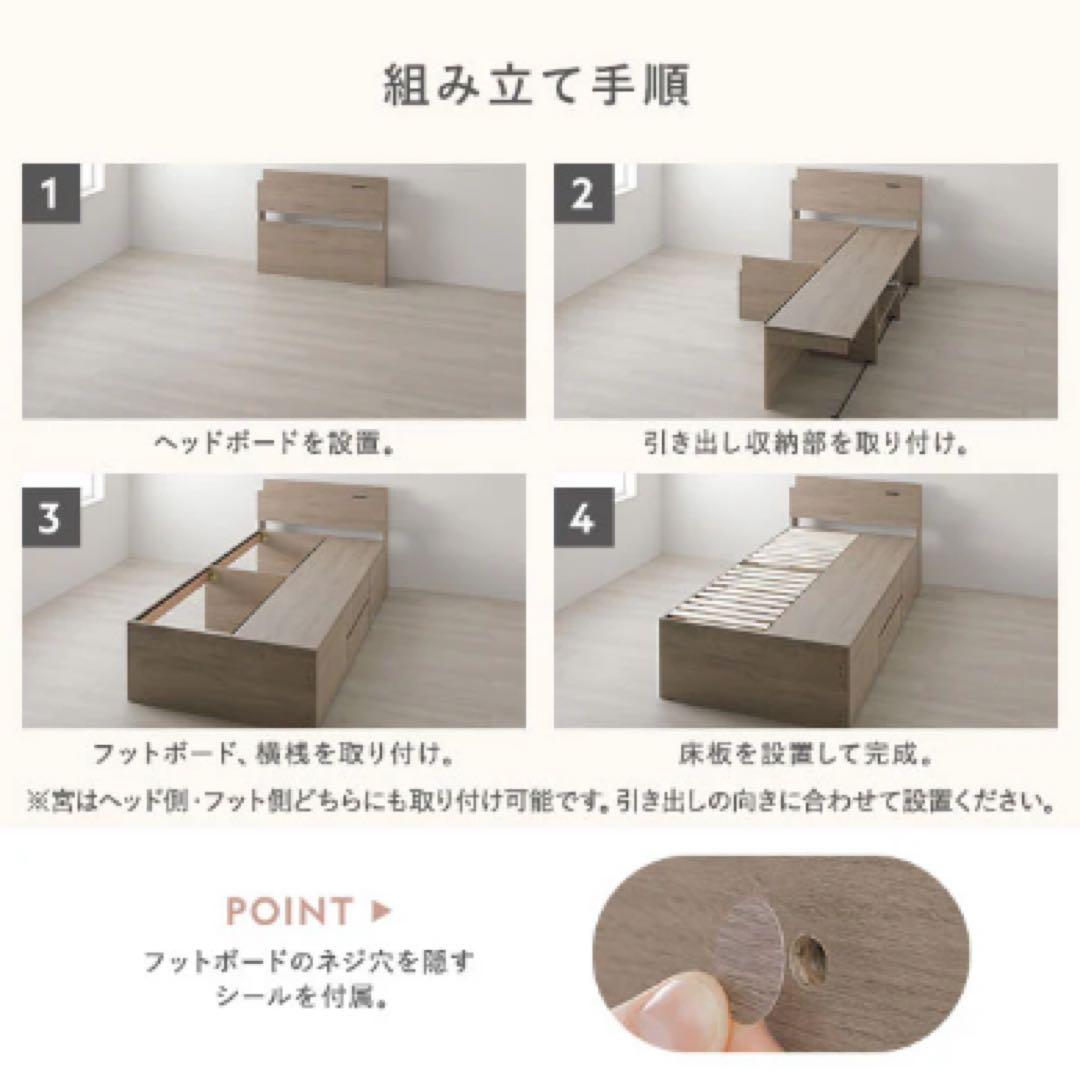 組み立て手順

1
ヘッドボードを設置。

2
引き出し収納部を取り付け。

3
フットボード、横桟を取り付け。

4
床板を設置して完成。

※宮はヘッド側・フット側どちらにも取り付け可能です。引き出しの向きに合わせて設置ください。

POINT ▶
フットボードのネジ穴を隠すシールを付属。