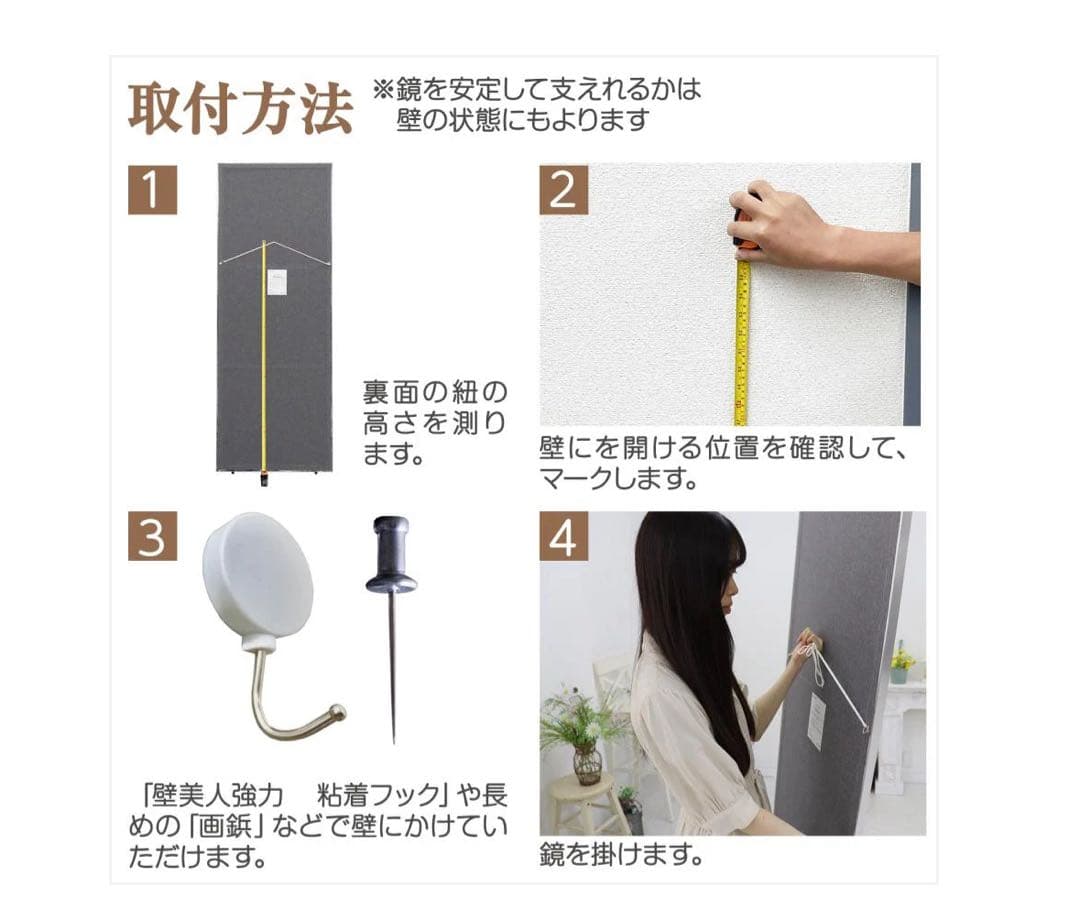 取付方法 ※鏡を安定して支えれるかは壁の状態にもよります

1

裏面の紐の高さを測ります。

2

壁にを開ける位置を確認して、マークします。

3

「壁美人強力　粘着フック」や長めの「画鋲」などで壁にかけていただけます。

4

鏡を掛けます。