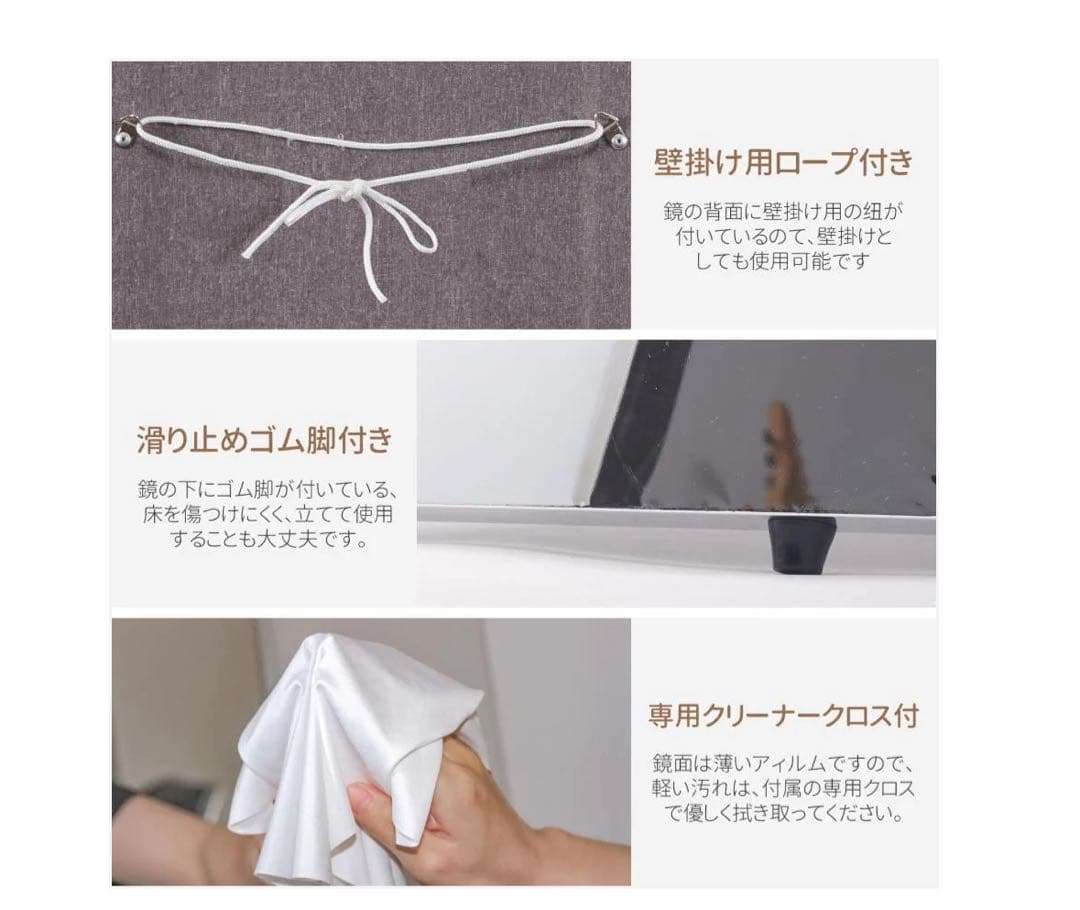 壁掛け用ロープ付き

鏡の背面に壁掛け用の紐が付いているので、壁掛けとしても使用可能です

滑り止めゴム脚付き

鏡の下にゴム脚が付いている、床を傷つけにくく、立てて使用することも大丈夫です。

専用クリーナークロス付

鏡面は薄いアィルムですので、軽い汚れは、付属の専用クロスで優しく拭き取ってください。