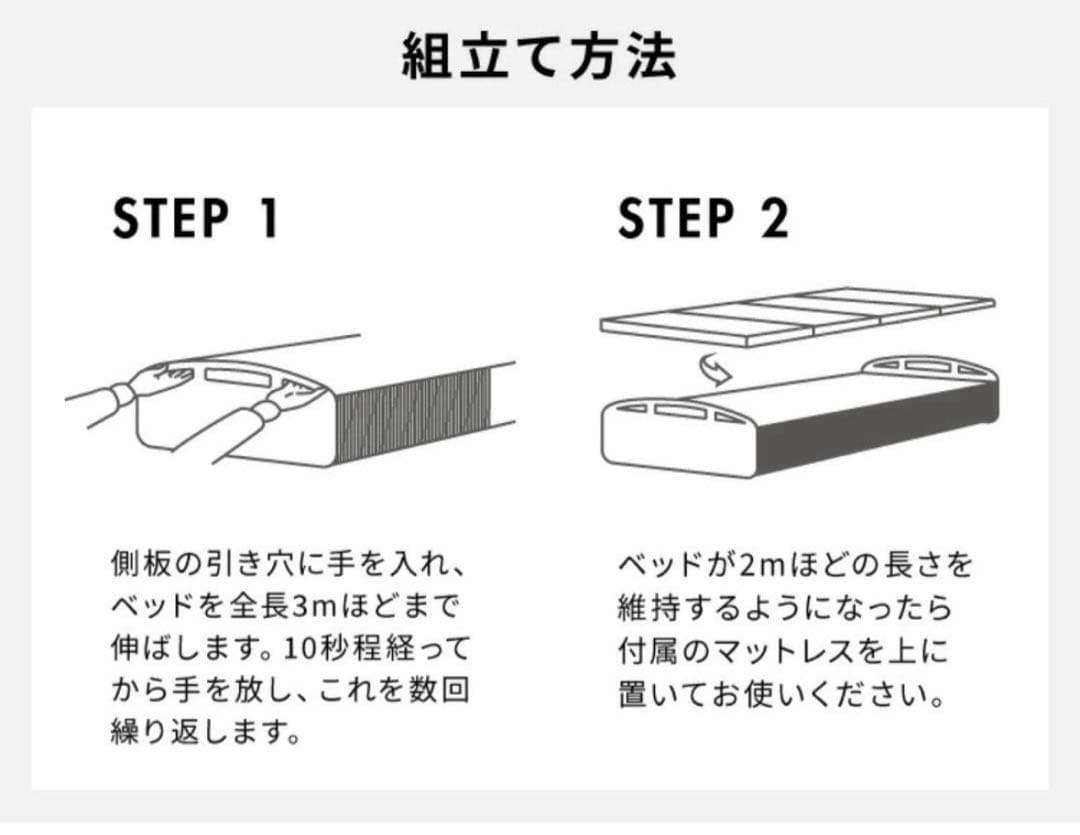 組立て方法

STEP 1

側板の引き穴に手を入れ、ベッドを全長3mほどまで伸ばします。10秒程経ってから手を放し、これを数回繰り返します。

STEP 2

ベッドが2mほどの長さを維持するようになったら付属のマットレスを上に置いてお使いください。