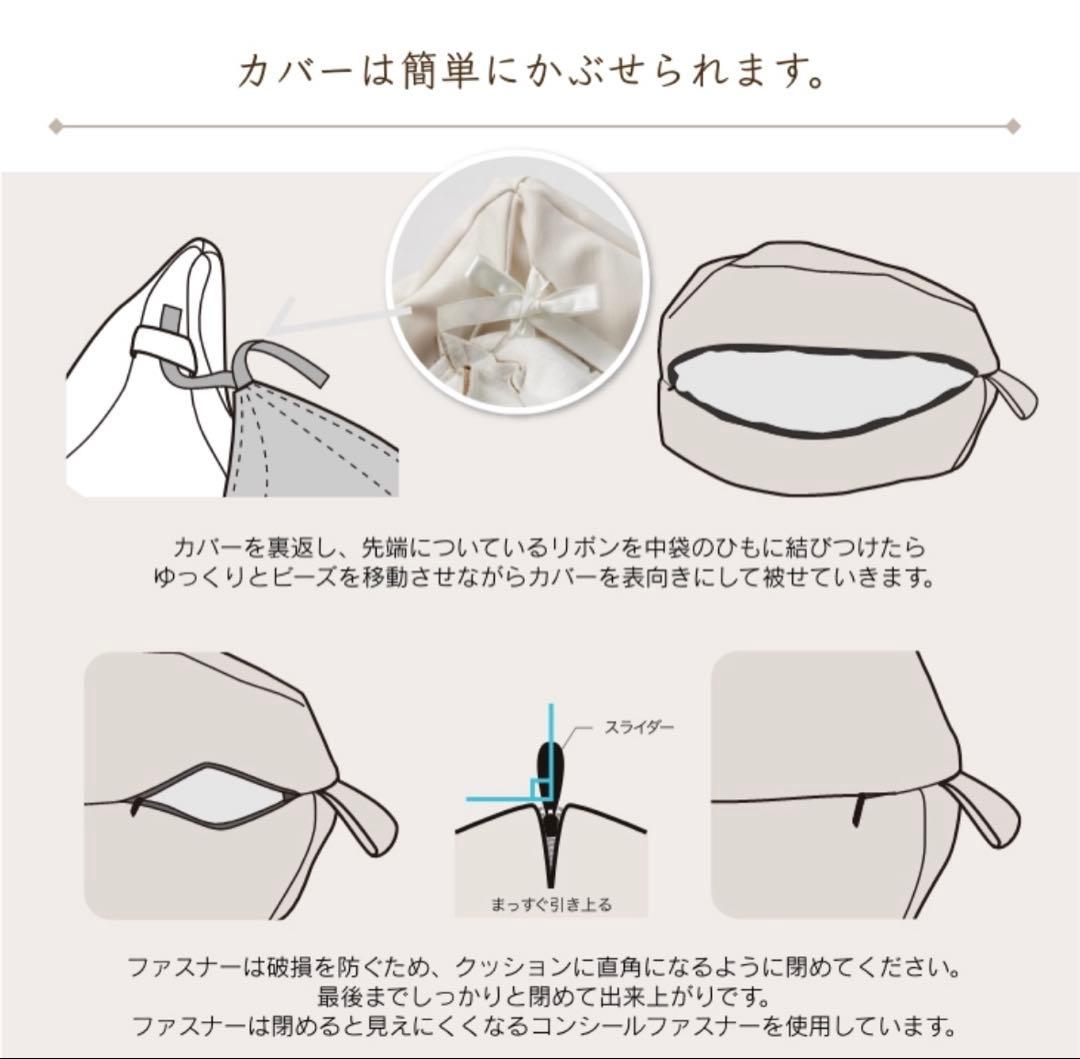 カバーは簡単にかぶせられます。

カバーを裏返し、先端についているリボンを中袋のひもに結びつけたら
ゆっくりとビーズを移動させながらカバーを表向きにして被せていきます。

スライダー

まっすぐ引き上る

ファスナーは破損を防ぐため、クッションに直角になるように閉めてください。
最後までしっかりと閉めて出来上がりです。
ファスナーは閉めると見えにくくなるコンシールファスナーを使用しています。