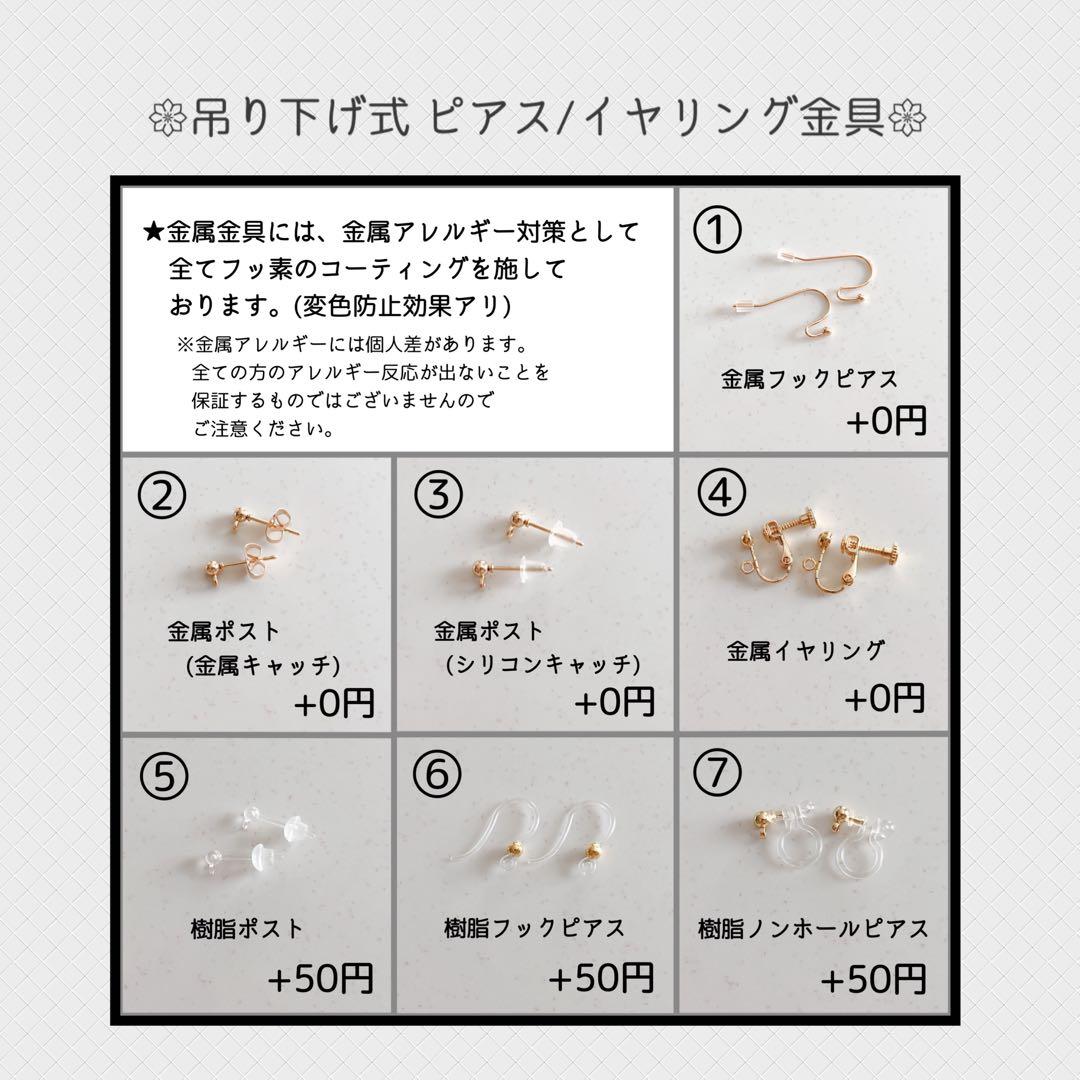 ❁吊り下げ式 ピアス/イヤリング金具❁

★金属金具には、金属アレルギー対策として全てフッ素のコーティングを施しております。(変色防止効果アリ)

※金属アレルギーには個人差があります。全ての方のアレルギー反応が出ないことを保証するものではございませんのでご注意ください。

①
金属フックピアス
+0円

②
金属ポスト
(金属キャッチ)
+0円

③
金属ポスト
(シリコンキャッチ)
+0円

④
金属イヤリング
+0円

⑤
樹脂ポスト
+50円

⑥
樹脂フックピアス
+50円

⑦
樹脂ノンホールピアス
+50円