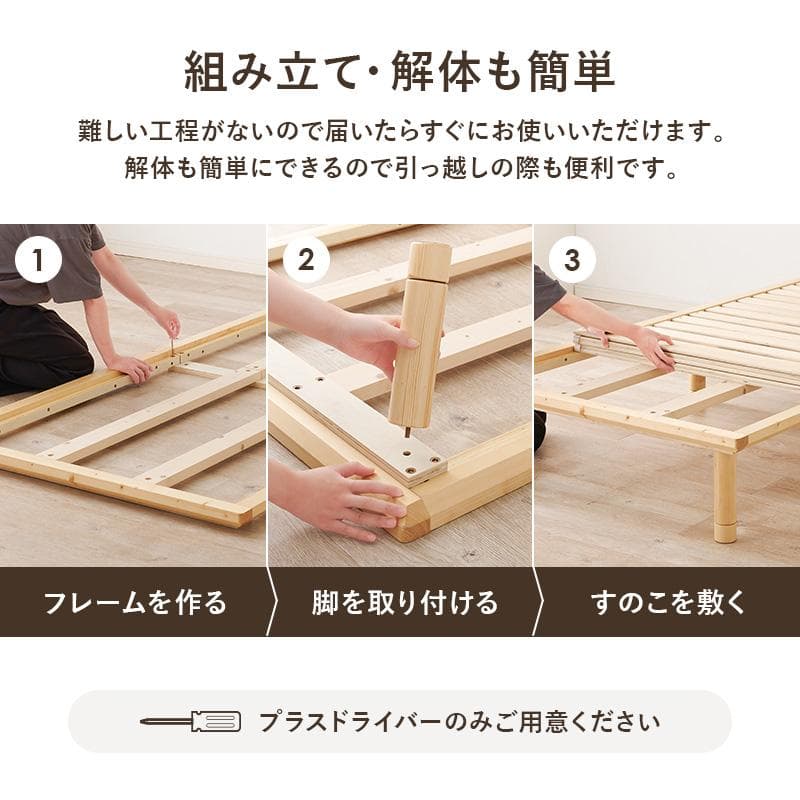 組み立て・解体も簡単

難しい工程がないので届いたらすぐにお使いいただけます。
解体も簡単にできるので引っ越しの際も便利です。

1

2

3

フレームを作る

脚を取り付ける

すのこを敷く

プラスドライバーのみご用意ください