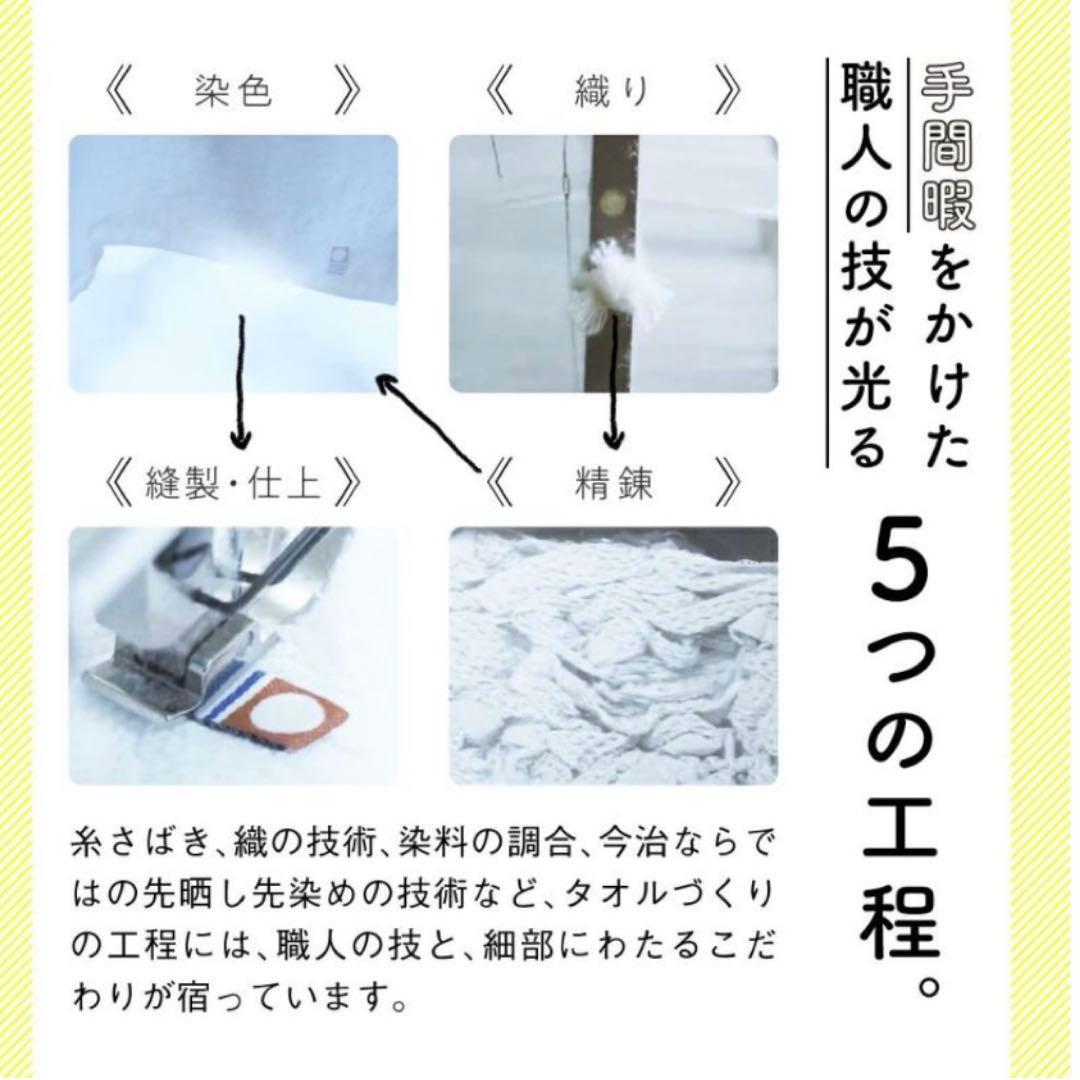 手間暇をかけた
職人の技が光る

5つの工程。

《 染色 》

《 織り 》

《 縫製・仕上 》

《 精錬 》

糸さばき、織の技術、染料の調合、今治ならではの先晒し先染めの技術など、タオルづくりの工程には、職人の技と、細部にわたるこだわりが宿っています。