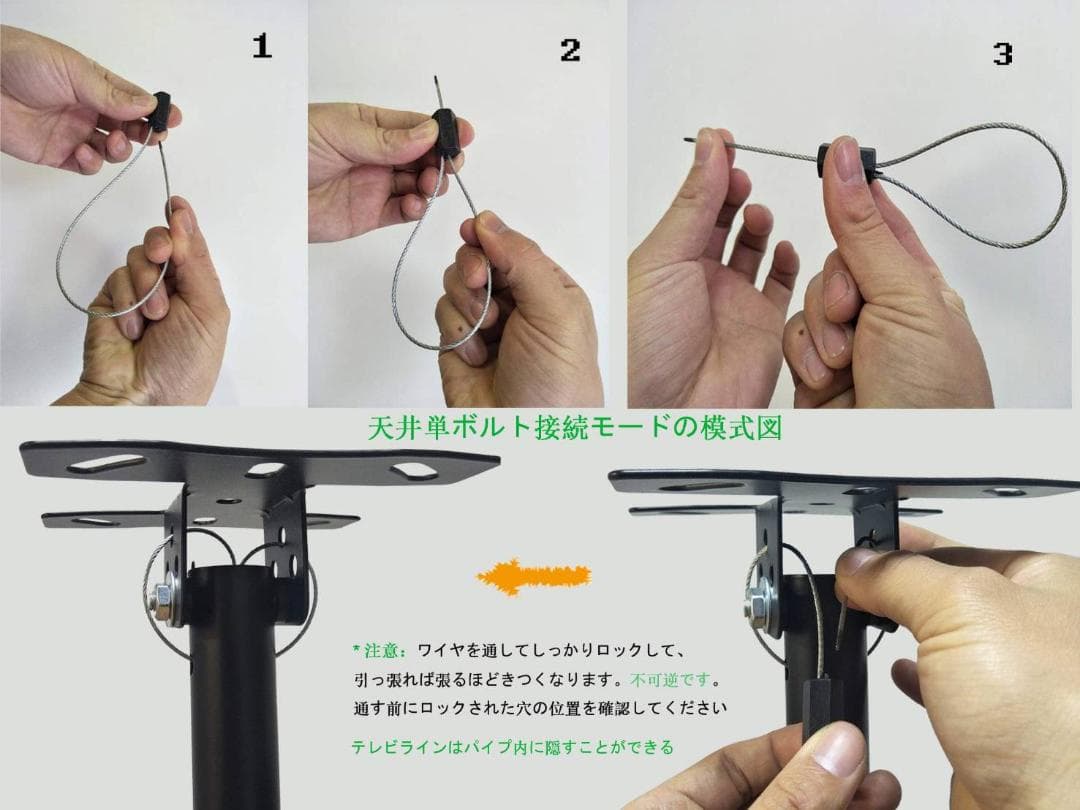 1

2

3

天井単ボルト接続モードの模式図

* 注意：ワイヤを通してしっかりロックして、引っ張れば張るほどきつくなります。不可逆です。通す前にロックされた穴の位置を確認してください

テレビラインはパイプ内に隠すことができる