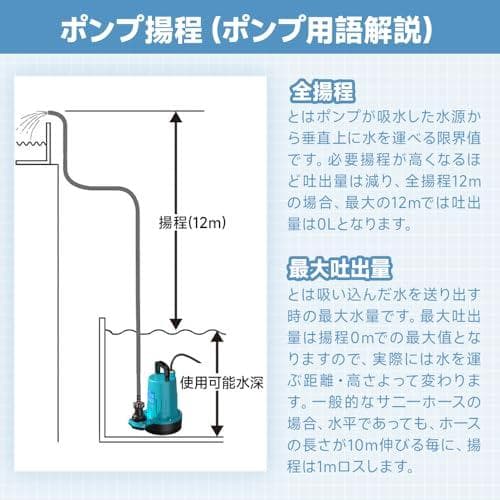 ポンプ揚程（ポンプ用語解説）

揚程(12m)

使用可能水深

全揚程
とはポンプが吸水した水源から垂直上に水を運べる限界値です。必要揚程が高くなるほど吐出量は減り、全揚程12mの場合、最大の12mでは吐出量は0Lとなります。

最大吐出量
とは吸い込んだ水を送り出す時の最大水量です。最大吐出量は揚程0mでの最大値となりますので、実際には水を運ぶ距離・高さよって変わります。一般的なサニーホースの場合、水平であっても、ホースの長さが10m伸びる毎に、揚程は1mロスします。