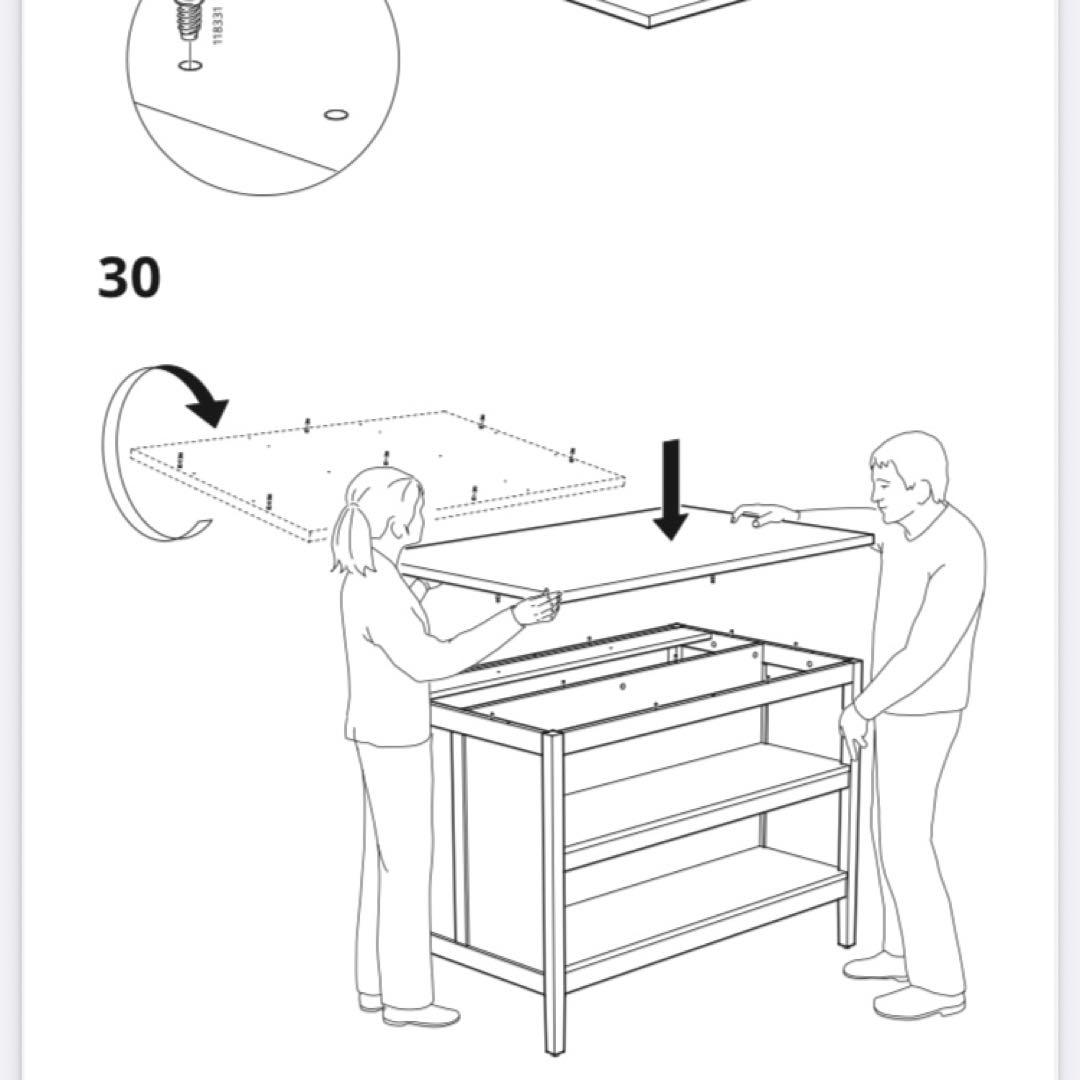 118331

30