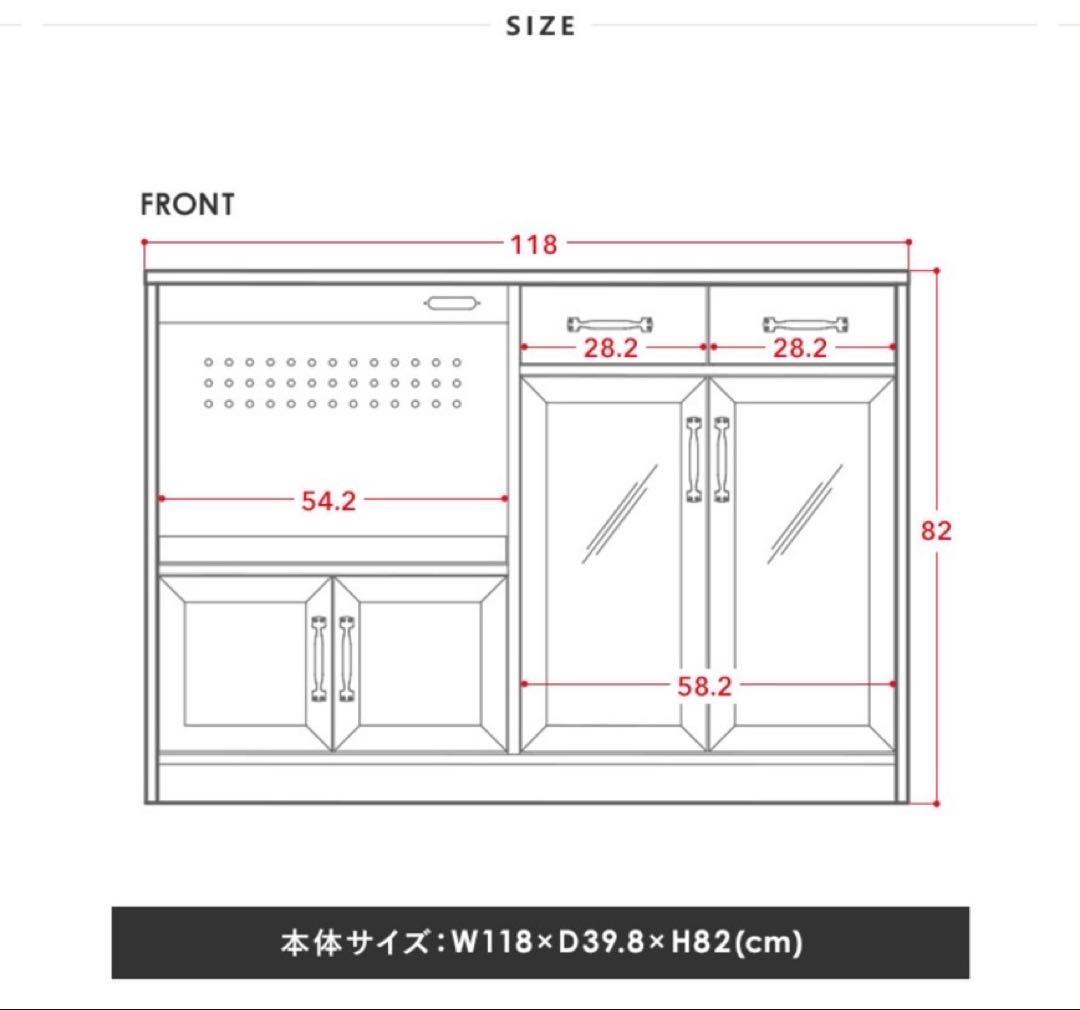 SIZE

FRONT

118

28.2

28.2

54.2

82

58.2

本体サイズ：W118×D39.8×H82(cm)