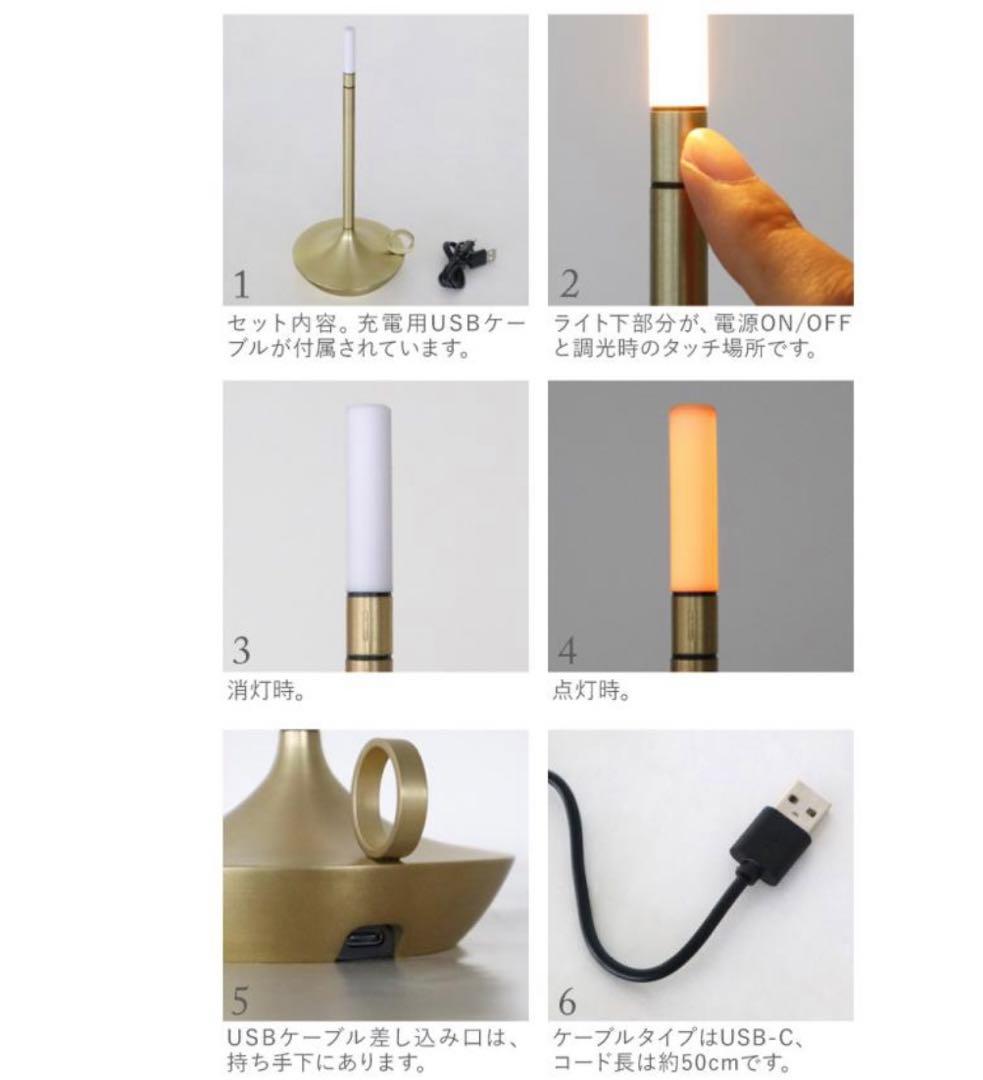 1
セット内容。充電用USBケーブルが付属されています。

2
ライト下部分が、電源ON/OFFと調光時のタッチ場所です。

3
消灯時。

4
点灯時。

5
USBケーブル差し込み口は、持ち手下にあります。

6
ケーブルタイプはUSB-C、コード長は約50cmです。