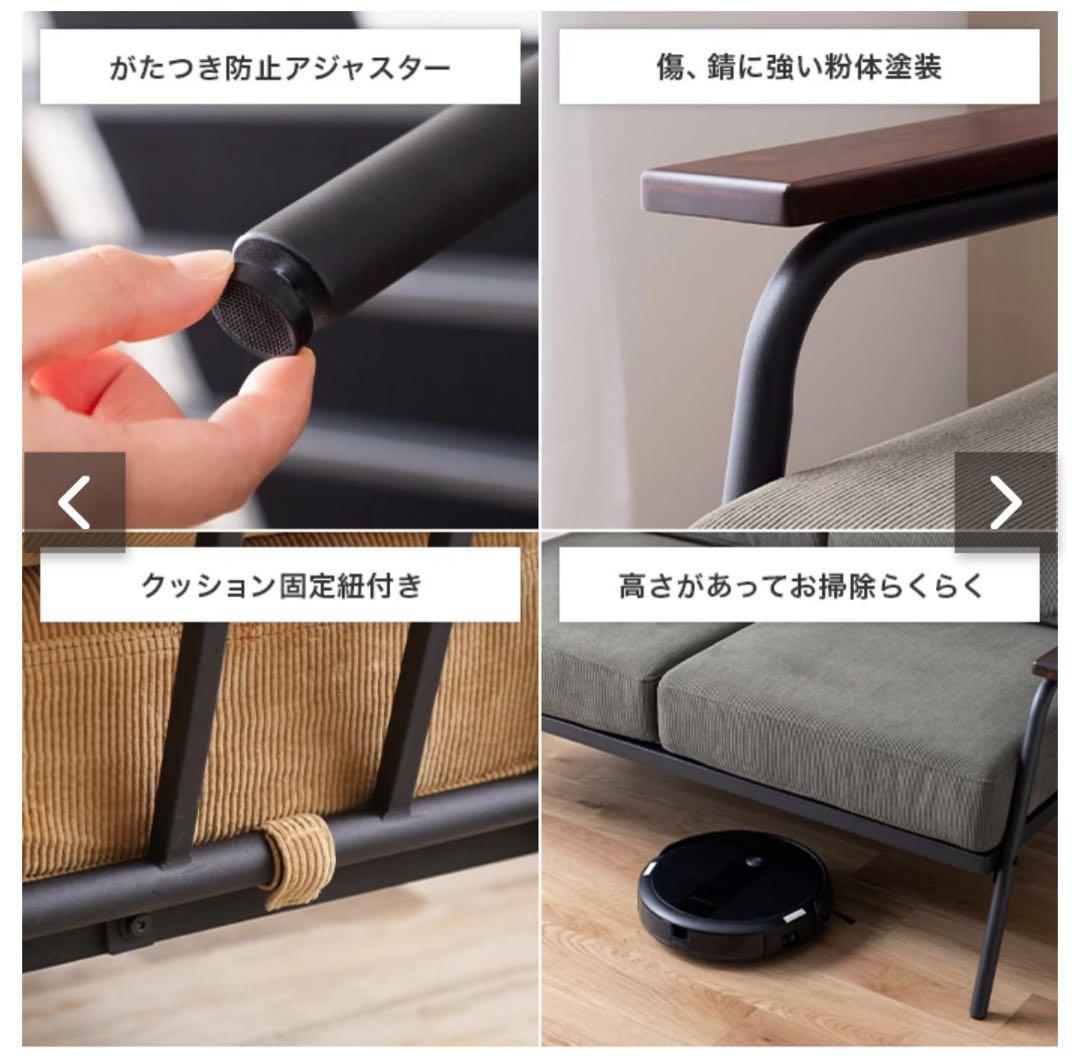 がたつき防止アジャスター

傷、錆に強い粉体塗装

クッション固定紐付き

高さがあってお掃除らくらく