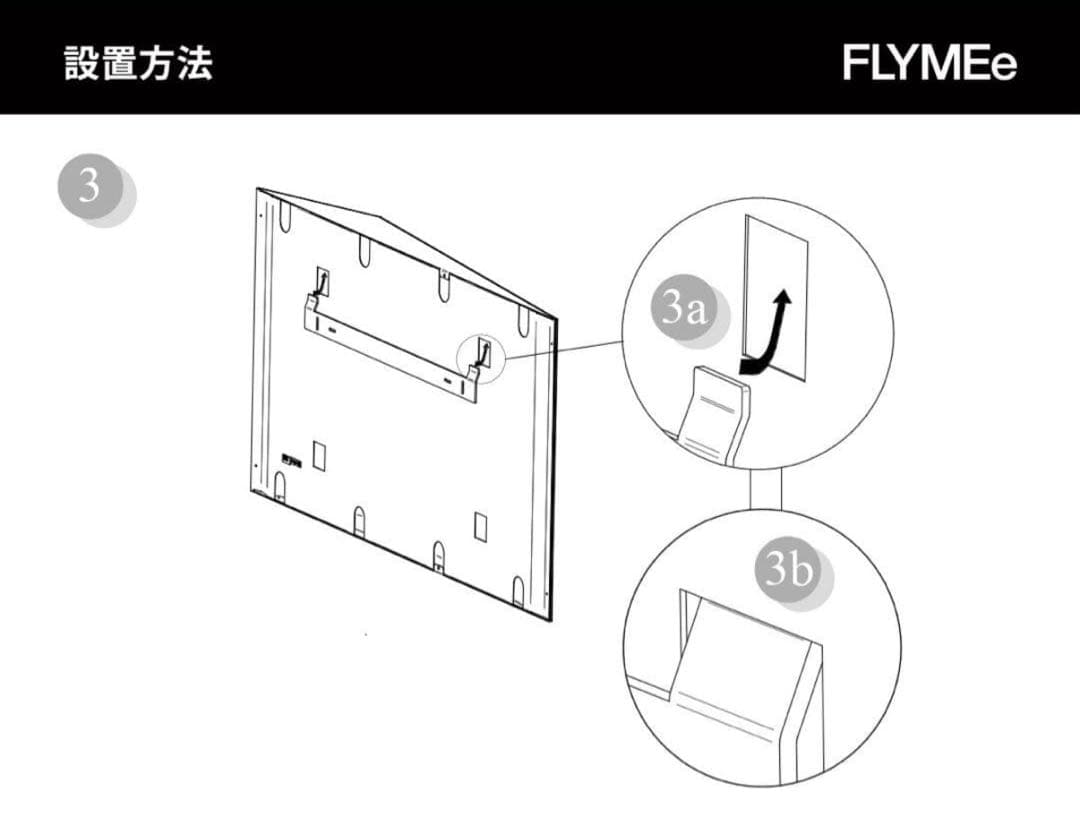 設置方法

FLYMEe

3

3a

3b