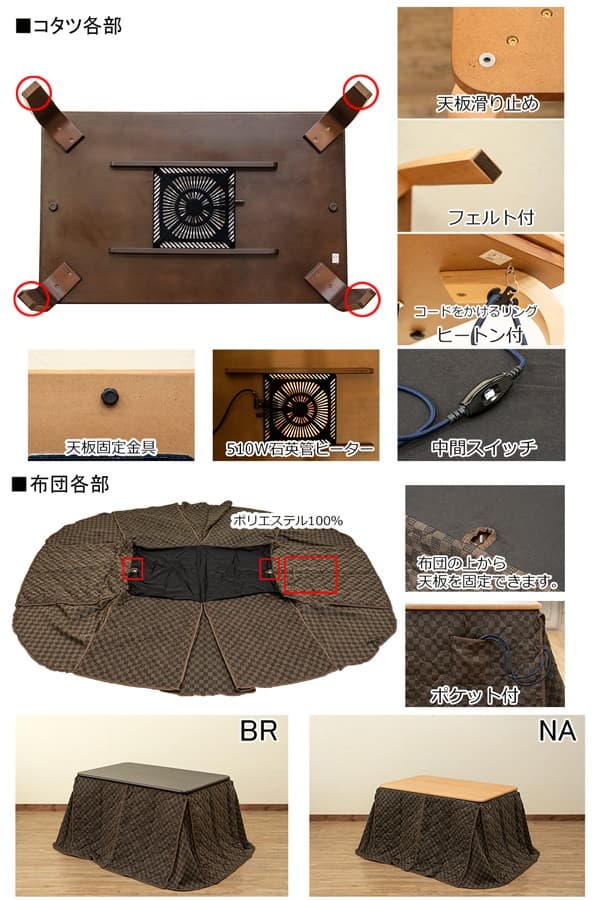 ■コタツ各部

天板滑り止め

フェルト付

コードをかけるリング
ヒートン付

天板固定金具

510W石英管ヒーター

中間スイッチ

■布団各部

ポリエステル100%

布団の上から
天板を固定できます。

ポケット付

BR

NA