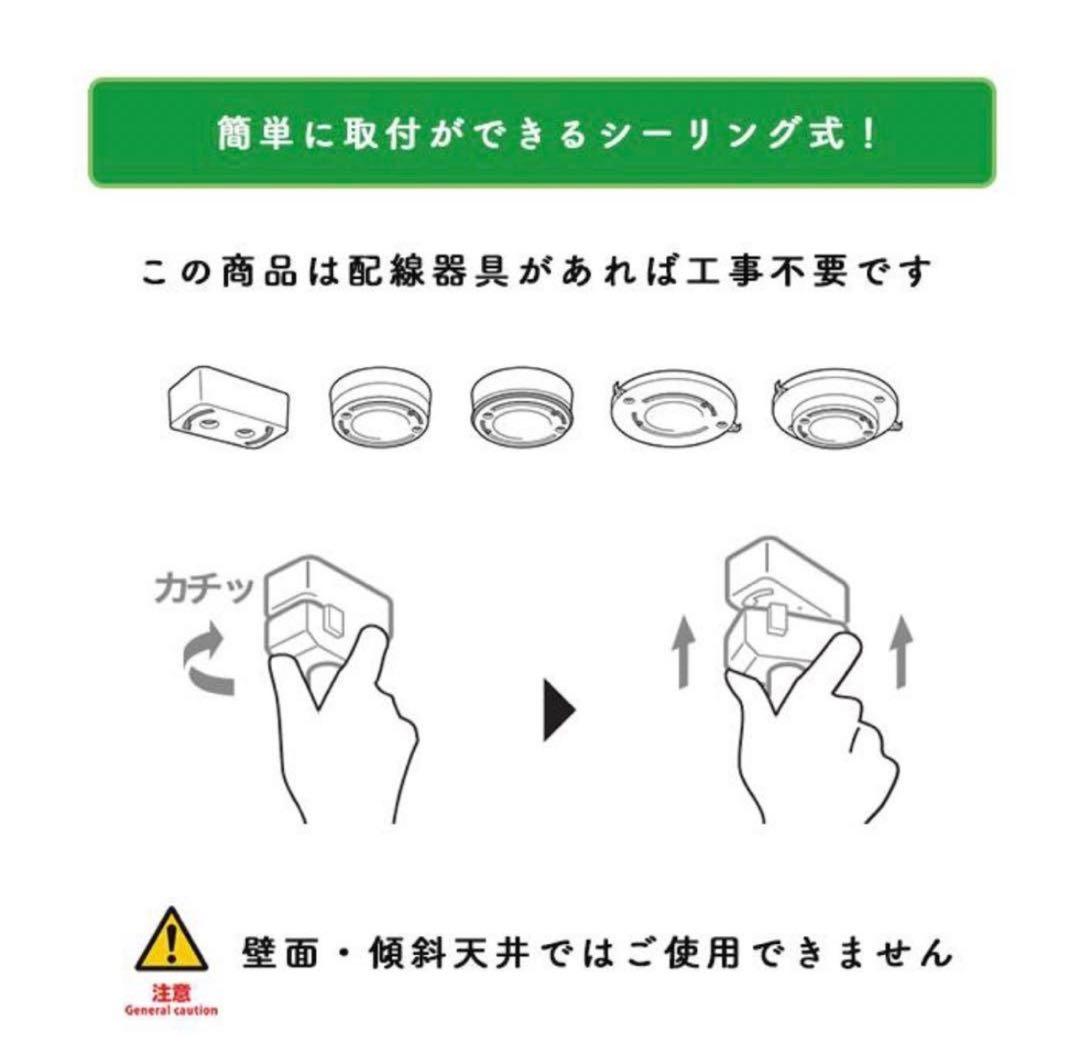 簡単に取付ができるシーリング式！

この商品は配線器具があれば工事不要です

カチッ

注意
General caution

壁面・傾斜天井ではご使用できません