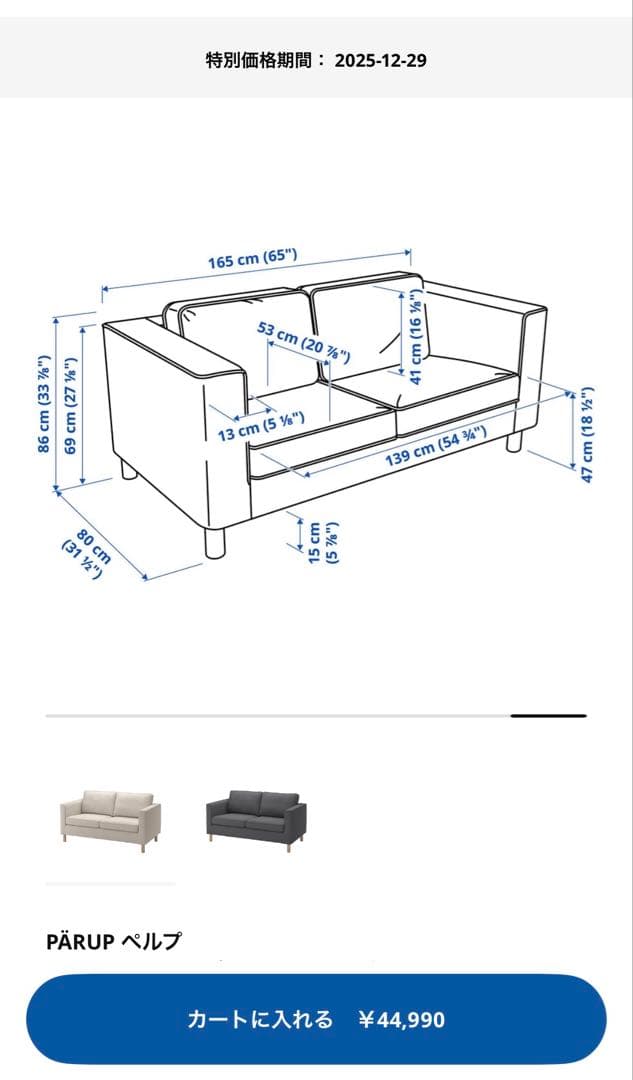 特別価格期間： 2025-12-29

165 cm (65")

53 cm (20 ⅞")

41 cm (16 ⅛")

86 cm (33 ⅞")

69 cm (27 ⅛")

13 cm (5 ⅛")

139 cm (54 ¾")

47 cm (18 ½")

80 cm (31 ½")

15 cm (5 ⅞")

PÄRUP ペルプ

カートに入れる ¥44,990