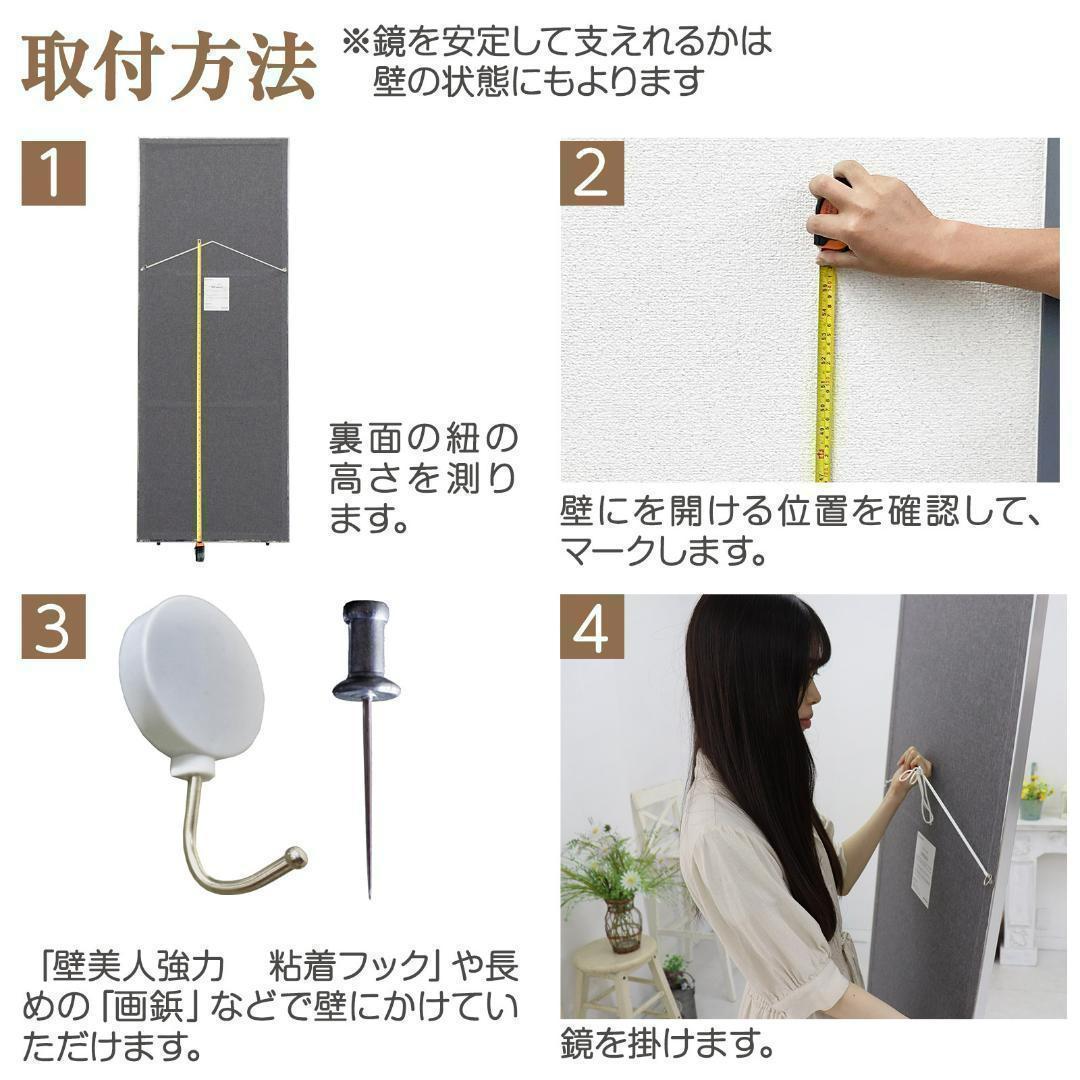 取付方法 ※鏡を安定して支えれるかは壁の状態にもよります

1

裏面の紐の高さを測ります。

2

壁にを開ける位置を確認して、マークします。

3

「壁美人強力　粘着フック」や長めの「画鋲」などで壁にかけていただけます。

4

鏡を掛けます。