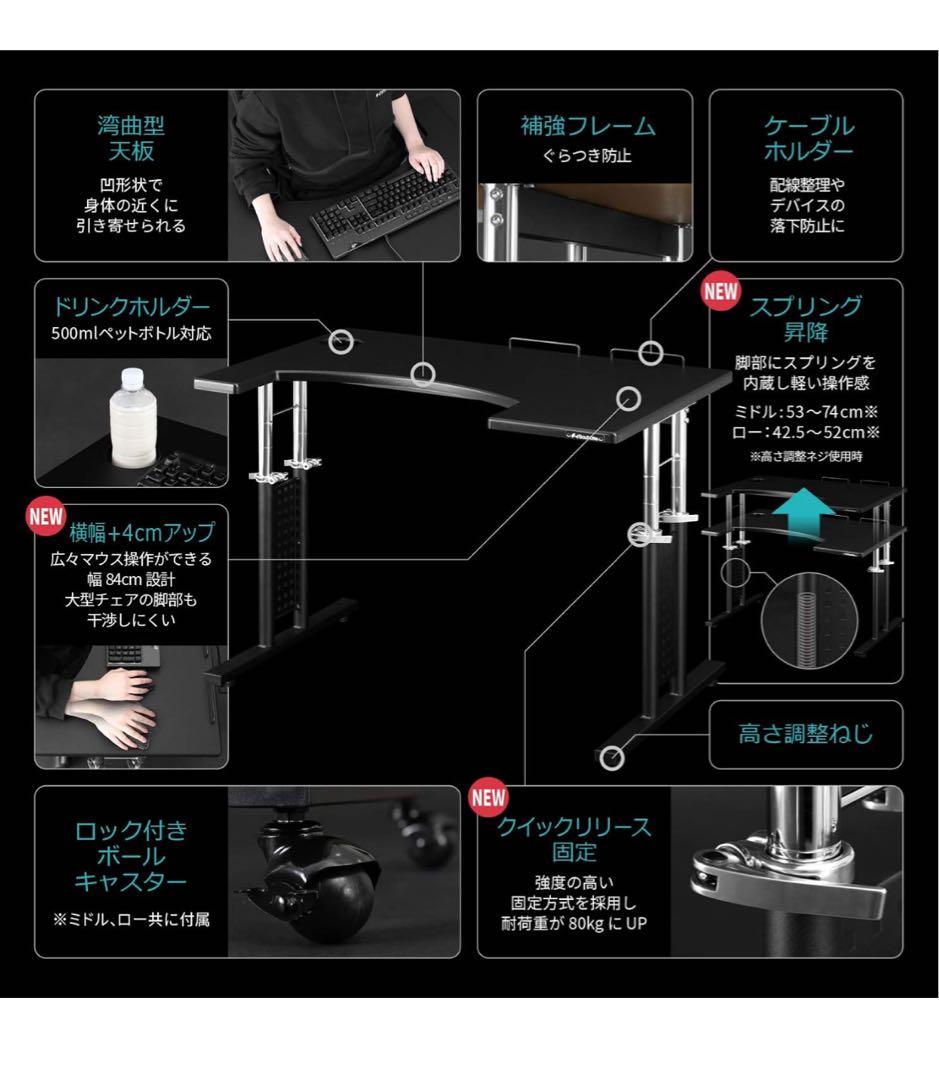 湾曲型
天板

凹形状で
身体の近くに
引き寄せられる

補強フレーム

ぐらつき防止

ケーブル
ホルダー

配線整理や
デバイスの
落下防止に

ドリンクホルダー

500mlペットボトル対応

NEW

スプリング
昇降

脚部にスプリングを
内蔵し軽い操作感

ミドル：53～74cm※
ロー：42.5～52cm※

※高さ調整ネジ使用時

NEW

横幅+4cmアップ

広々マウス操作ができる
幅 84cm 設計
大型チェアの脚部も
干渉しにくい

高さ調整ねじ

ロック付き
ボール
キャスター

※ミドル、ロー共に付属

NEW

クイックリリース
固定

強度の高い
固定方式を採用し
耐荷重が 80kg に UP