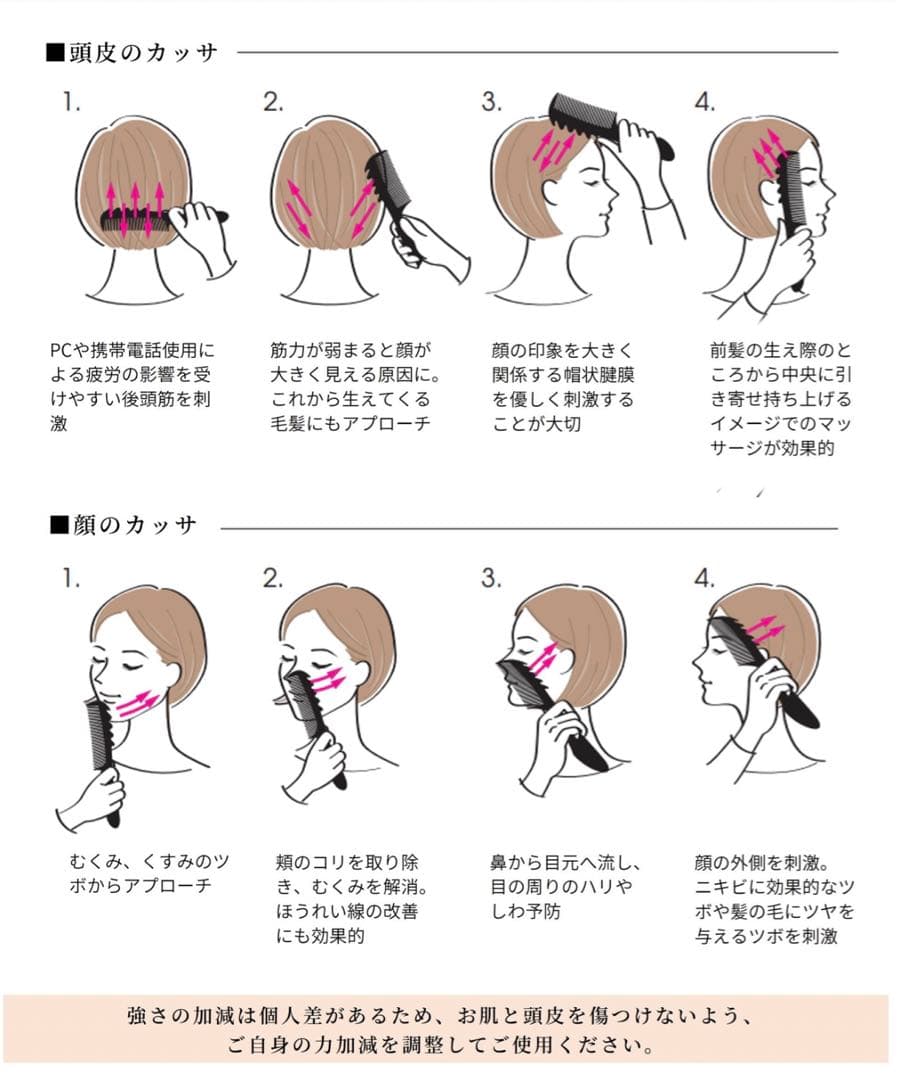 ■頭皮のカッサ

1.

PCや携帯電話使用による疲労の影響を受けやすい後頭筋を刺激

2.

筋力が弱まると顔が大きく見える原因に。これから生えてくる毛髪にもアプローチ

3.

顔の印象を大きく関係する帽状腱膜を優しく刺激することが大切

4.

前髪の生え際のところから中央に引き寄せ持ち上げるイメージでのマッサージが効果的

■顔のカッサ

1.

むくみ、くすみのツボからアプローチ

2.

頬のコリを取り除き、むくみを解消。ほうれい線の改善にも効果的

3.

鼻から目元へ流し、目の周りのハリやしわ予防

4.

顔の外側を刺激。ニキビに効果的なツボや髪の毛にツヤを与えるツボを刺激

強さの加減は個人差があるため、お肌と頭皮を傷つけないよう、ご自身の力加減を調整してご使用ください。