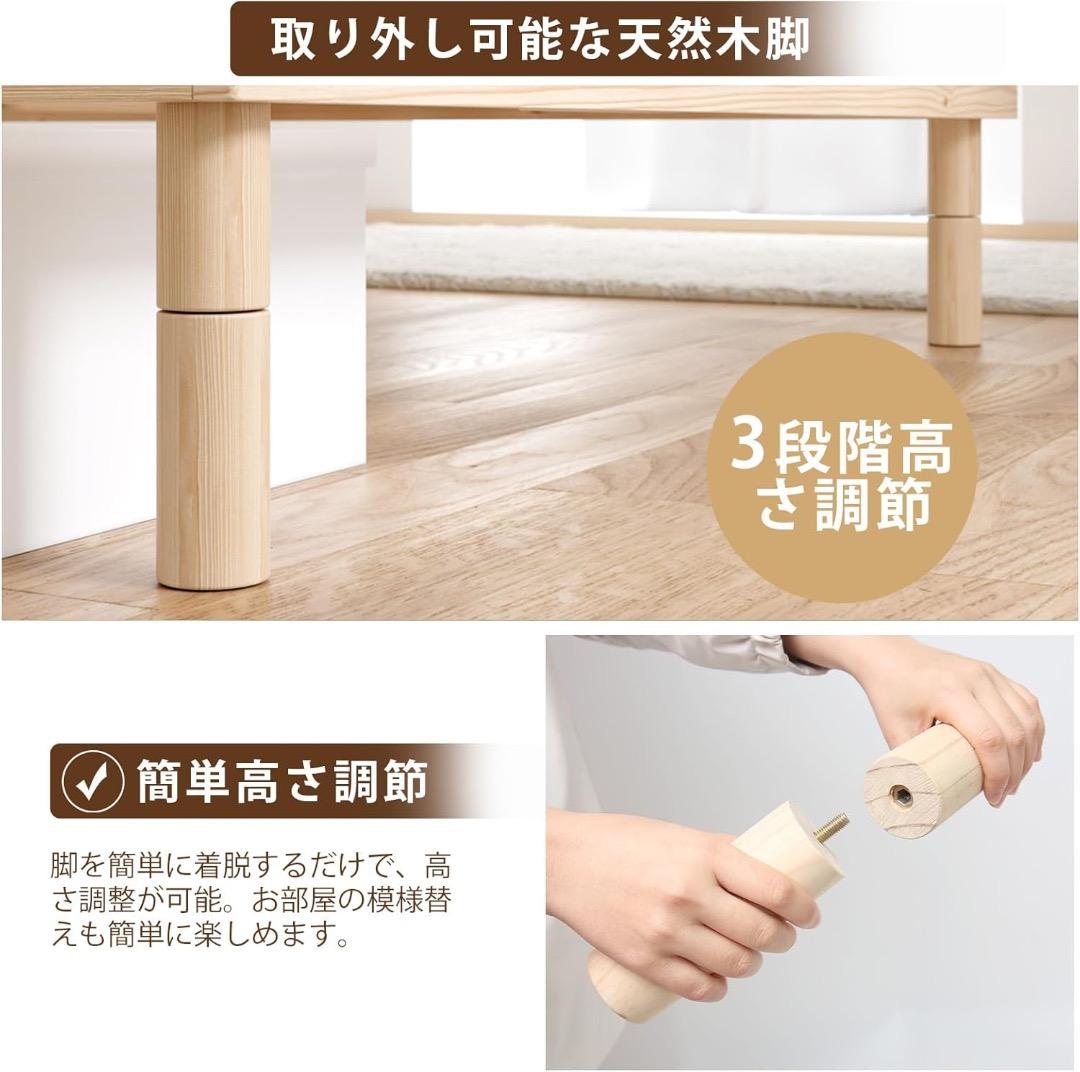 取り外し可能な天然木脚

3段階高さ調節

簡単高さ調節

脚を簡単に着脱するだけで、高さ調整が可能。お部屋の模様替えも簡単に楽しめます。