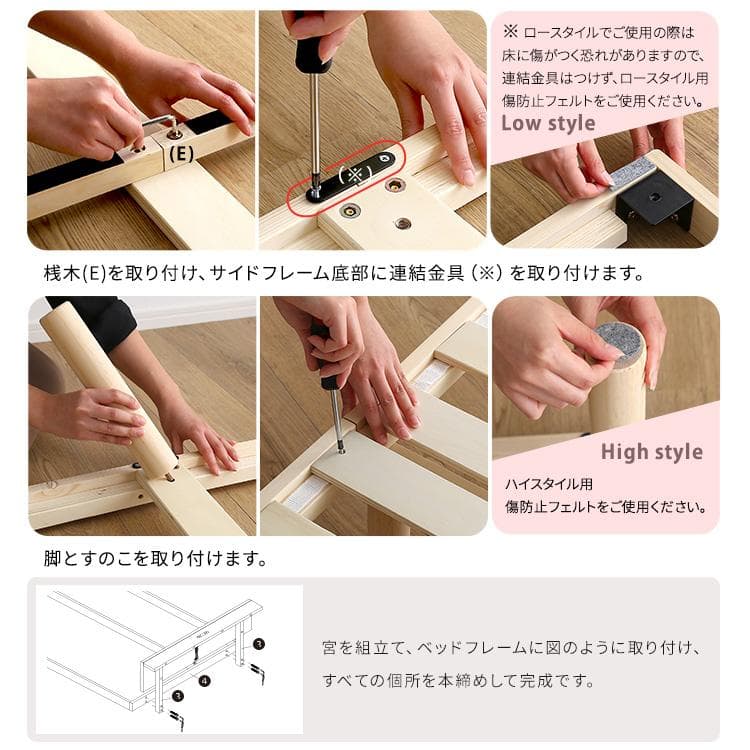 (E)

(※)

※ ロースタイルでご使用の際は床に傷がつく恐れがありますので、連結金具はつけず、ロースタイル用傷防止フェルトをご使用ください。

Low style

桟木(E)を取り付け、サイドフレーム底部に連結金具（※）を取り付けます。

High style

ハイスタイル用
傷防止フェルトをご使用ください。

脚とすのこを取り付けます。

3

4

3

宮を組立て、ベッドフレームに図のように取り付け、すべての個所を本締めして完成です。