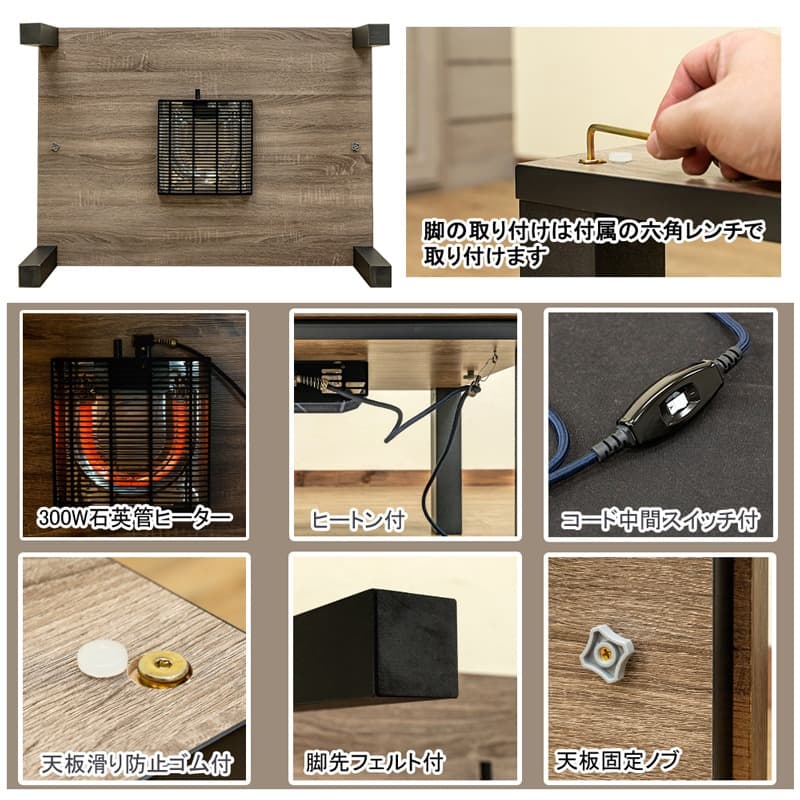 脚の取り付けは付属の六角レンチで取り付けます

300W石英管ヒーター

ヒートン付

コード中間スイッチ付

天板滑り防止ゴム付

脚先フェルト付

天板固定ノブ