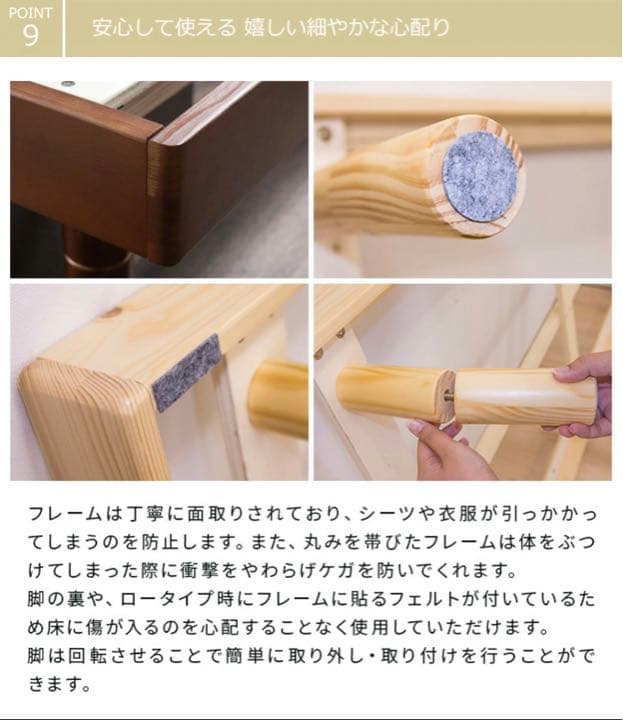 POINT 9

安心して使える 嬉しい細やかな心配り

フレームは丁寧に面取りされており、シーツや衣服が引っかかってしまうのを防止します。また、丸みを帯びたフレームは体をぶつけてしまった際に衝撃をやわらげケガを防いでくれます。
脚の裏や、ロータイプ時にフレームに貼るフェルトが付いているため床に傷が入るのを心配することなく使用していただけます。
脚は回転させることで簡単に取り外し・取り付けを行うことができます。