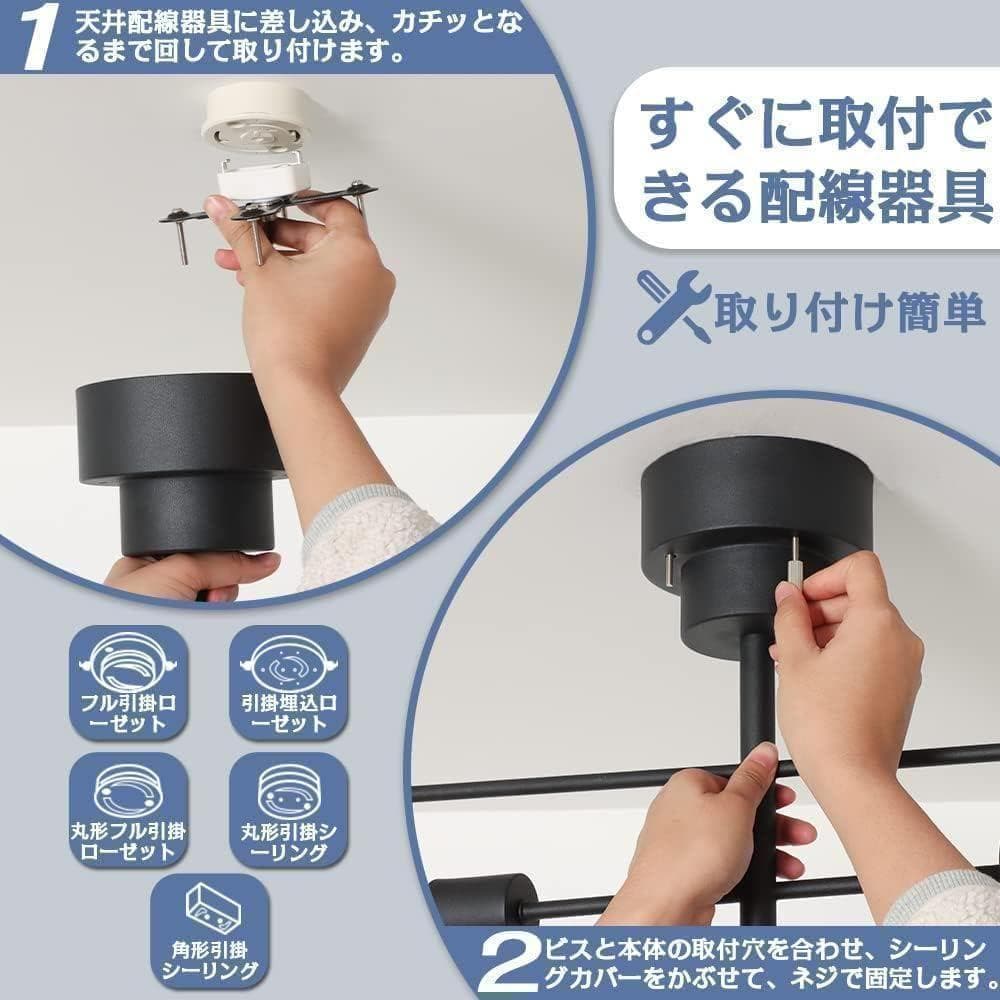 1 天井配線器具に差し込み、カチッとなるまで回して取り付けます。

すぐに取付できる配線器具

取り付け簡単

フル引掛ローゼット

引掛埋込ローゼット

丸形フル引掛ローゼット

丸形引掛シーリング

角形引掛シーリング

2 ビスと本体の取付穴を合わせ、シーリングカバーをかぶせて、ネジで固定します。