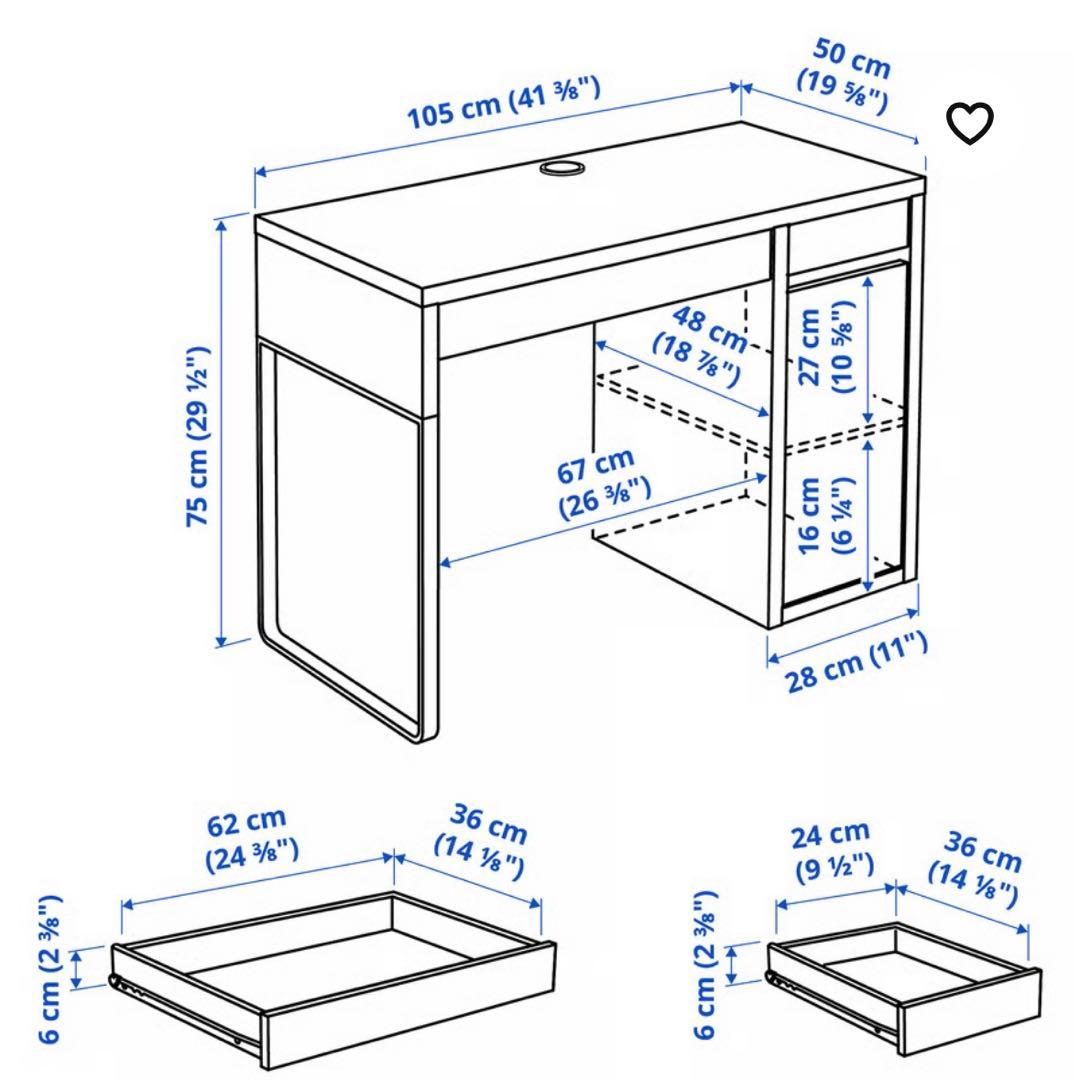 105 cm (41 ⅜")
50 cm (19 ⅝")
75 cm (29 ½")
48 cm (18 ⅞")
27 cm (10 ⅝")
67 cm (26 ⅜")
16 cm (6 ¼")
28 cm (11")

62 cm (24 ⅜")
36 cm (14 ⅛")
6 cm (2 ⅜")

24 cm (9 ½")
36 cm (14 ⅛")
6 cm (2 ⅜")