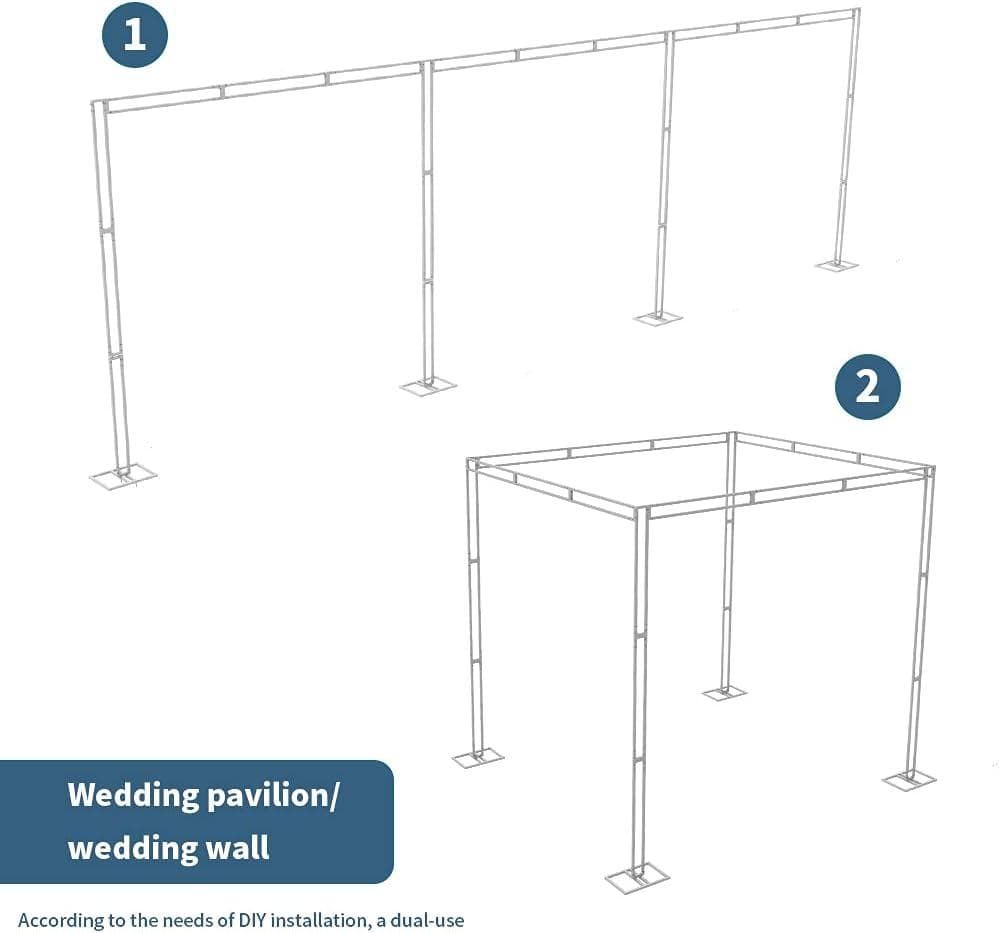 1

2

Wedding pavilion/ wedding wall

According to the needs of DIY installation, a dual-use