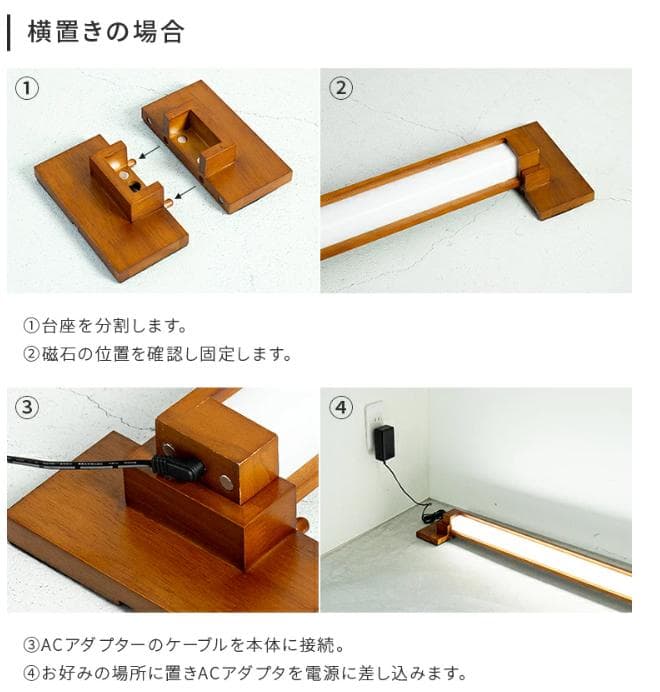 横置きの場合

①

②

①台座を分割します。
②磁石の位置を確認し固定します。

③

④

③ACアダプターのケーブルを本体に接続。
④お好みの場所に置きACアダプタを電源に差し込みます。