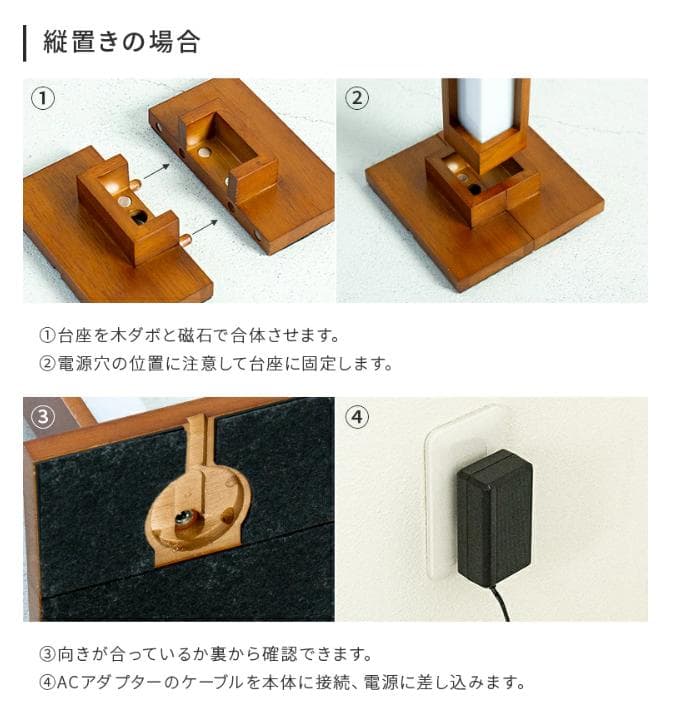 縦置きの場合

①

②

①台座を木ダボと磁石で合体させます。
②電源穴の位置に注意して台座に固定します。

③

④

③向きが合っているか裏から確認できます。
④ACアダプターのケーブルを本体に接続、電源に差し込みます。