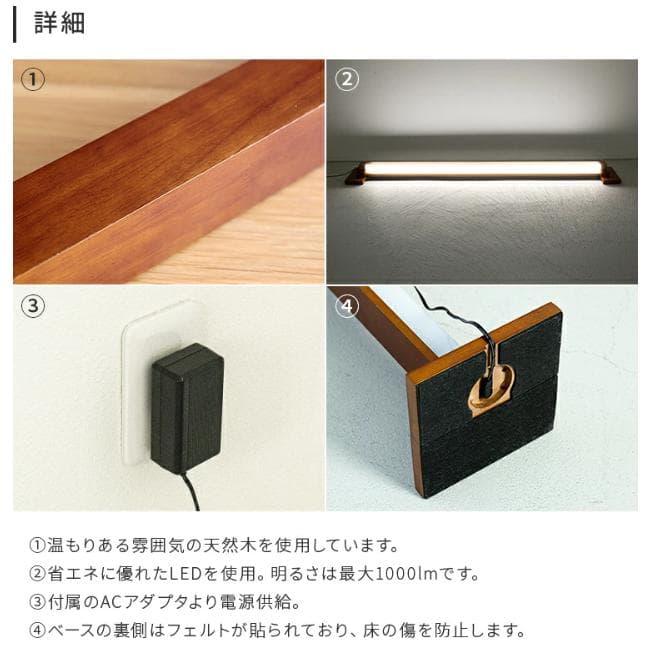 詳細

①

②

③

④

①温もりある雰囲気の天然木を使用しています。
②省エネに優れたLEDを使用。明るさは最大1000lmです。
③付属のACアダプタより電源供給。
④ベースの裏側はフェルトが貼られており、床の傷を防止します。