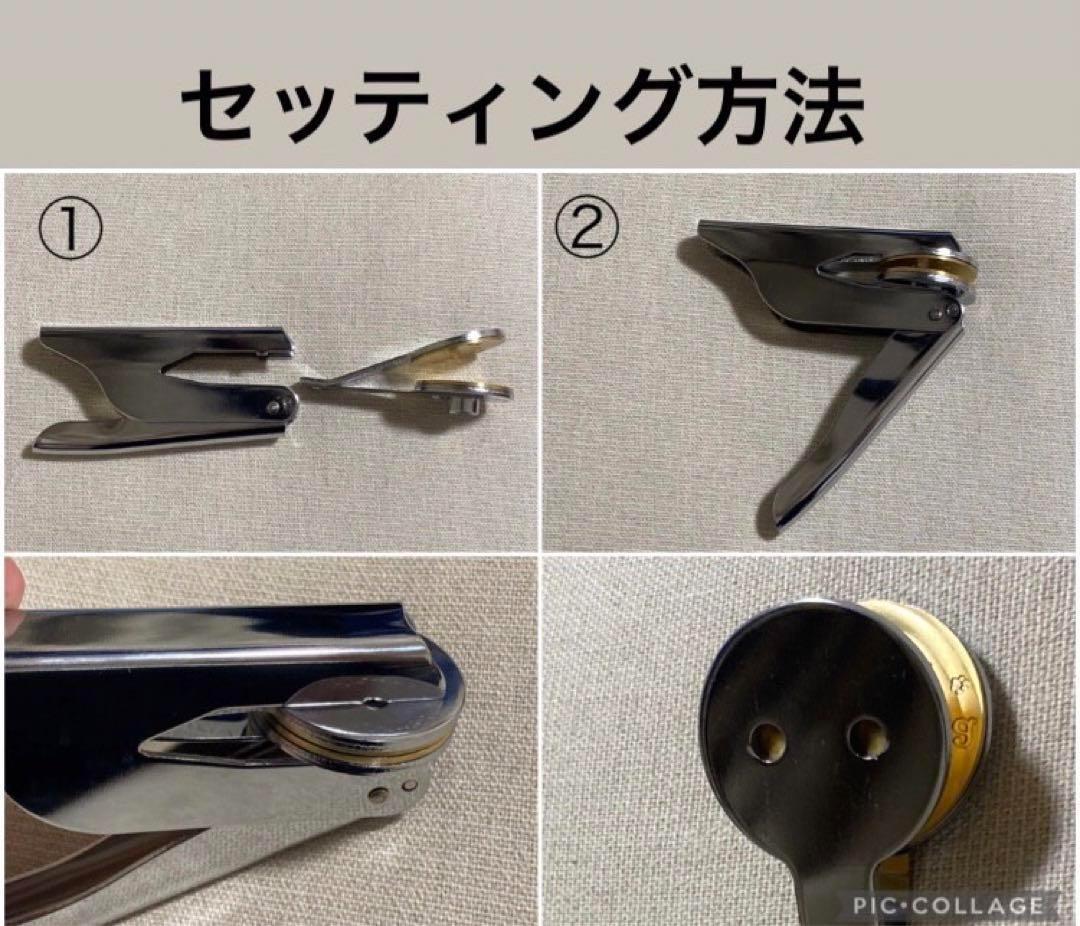 セッティング方法

①

②

PIC•COLLAGE