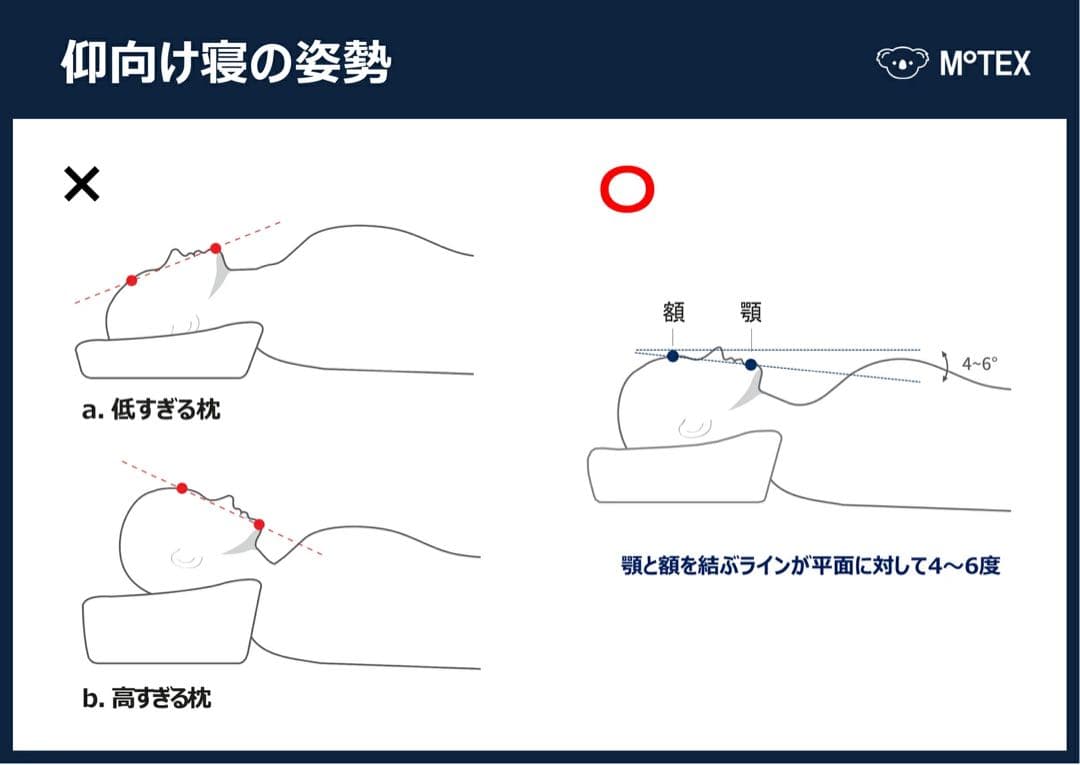 仰向け寝の姿勢

M°TEX

×

a. 低すぎる枕

b. 高すぎる枕

○

額

顎

4~6°

顎と額を結ぶラインが平面に対して4〜6度