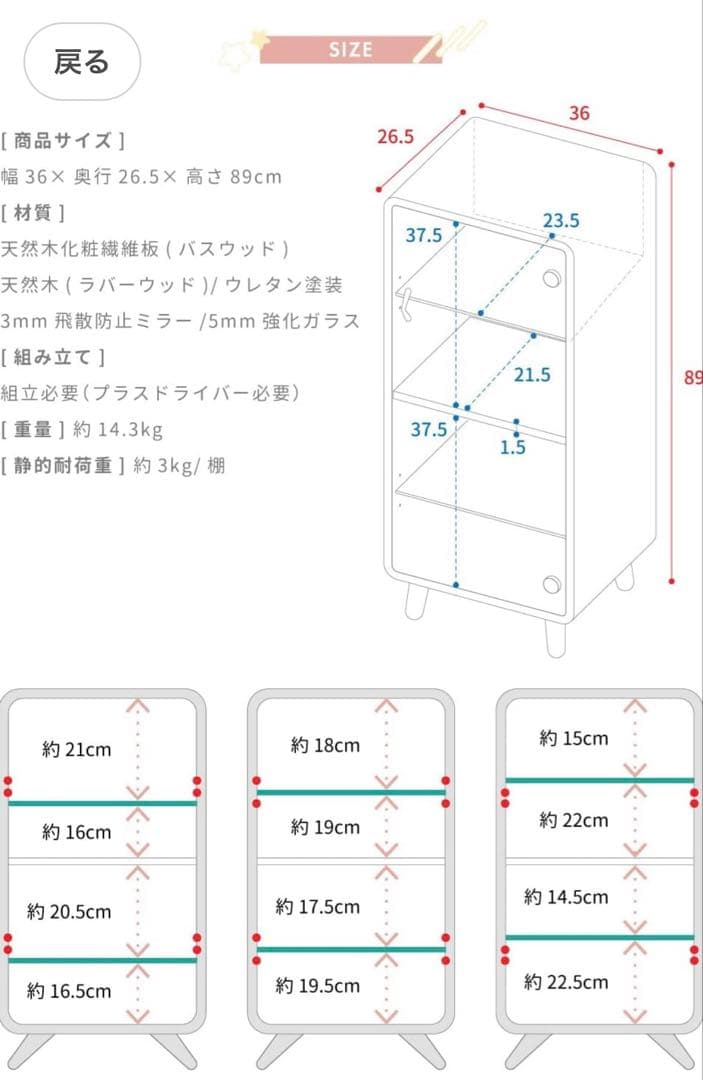 戻る

SIZE

[ 商品サイズ ]
幅 36× 奥行 26.5× 高さ 89cm
[ 材質 ]
天然木化粧繊維板 ( バスウッド )
天然木 ( ラバーウッド )/ ウレタン塗装
3mm 飛散防止ミラー /5mm 強化ガラス
[ 組み立て ]
組立必要（プラスドライバー必要）
[ 重量 ] 約 14.3kg
[ 静的耐荷重 ] 約 3kg/ 棚

26.5
36
37.5
23.5
21.5
37.5
1.5
89

約 21cm
約 16cm
約 20.5cm
約 16.5cm

約 18cm
約 19cm
約 17.5cm
約 19.5cm

約 15cm
約 22cm
約 14.5cm
約 22.5cm