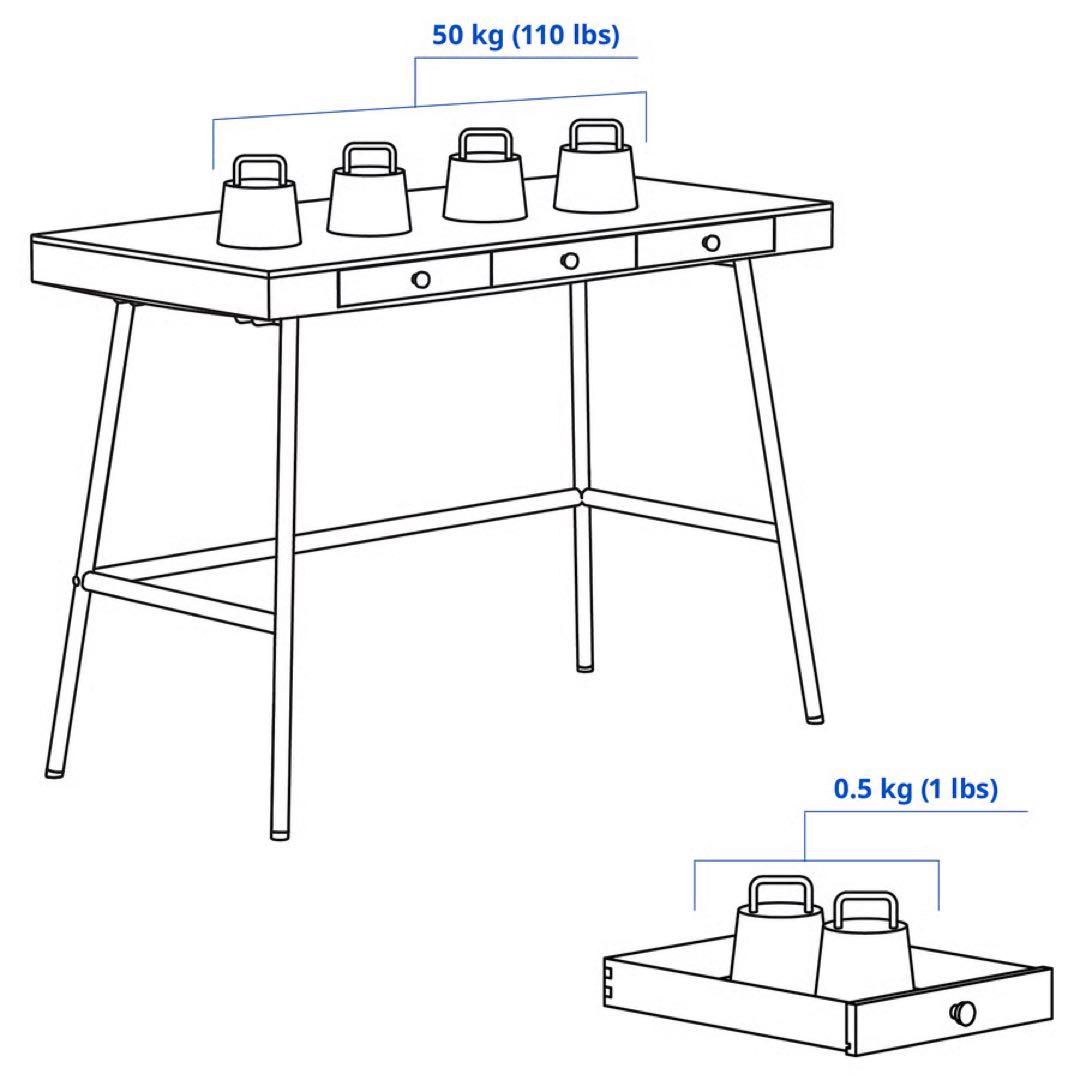 50 kg (110 lbs)

0.5 kg (1 lbs)