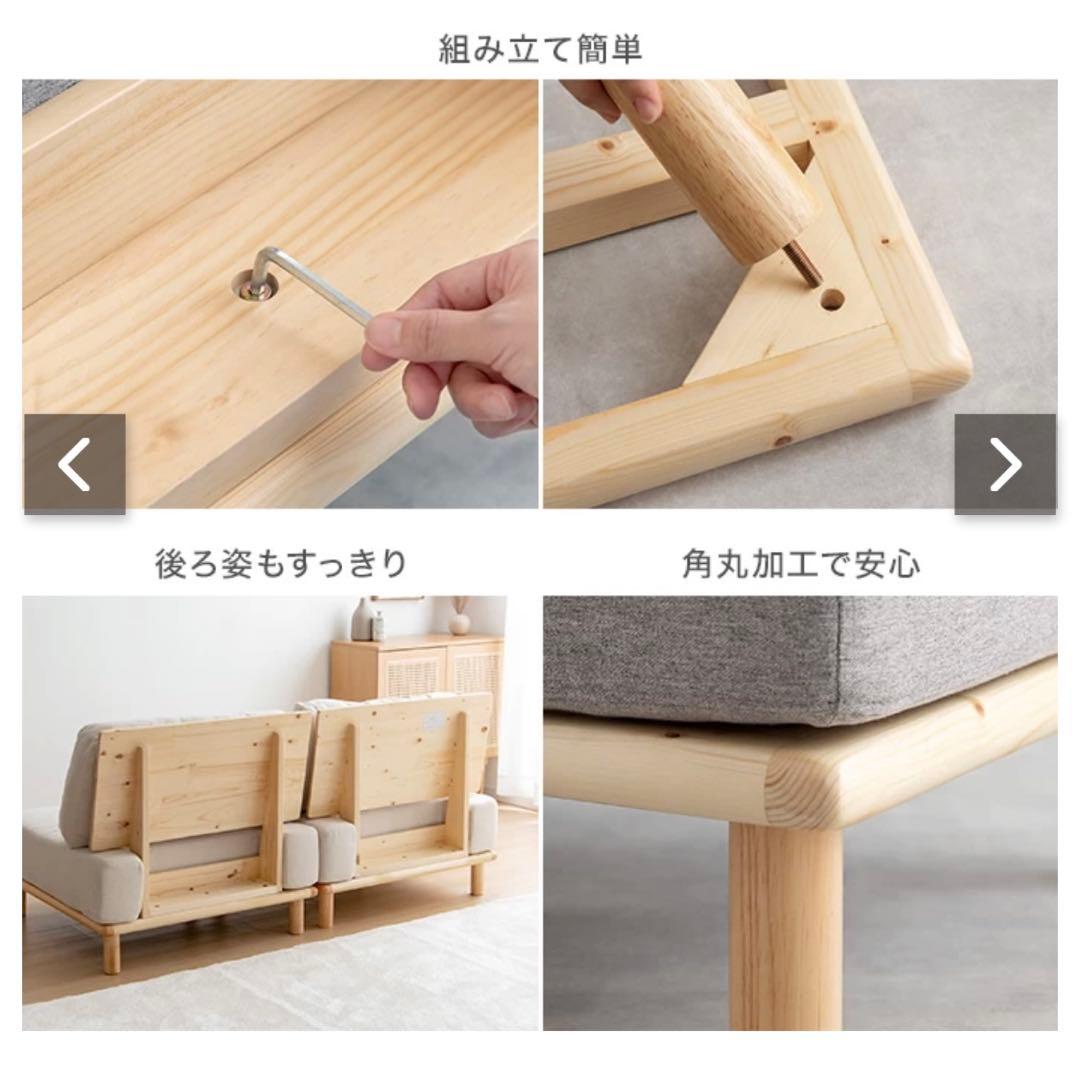 組み立て簡単

後ろ姿もすっきり

角丸加工で安心