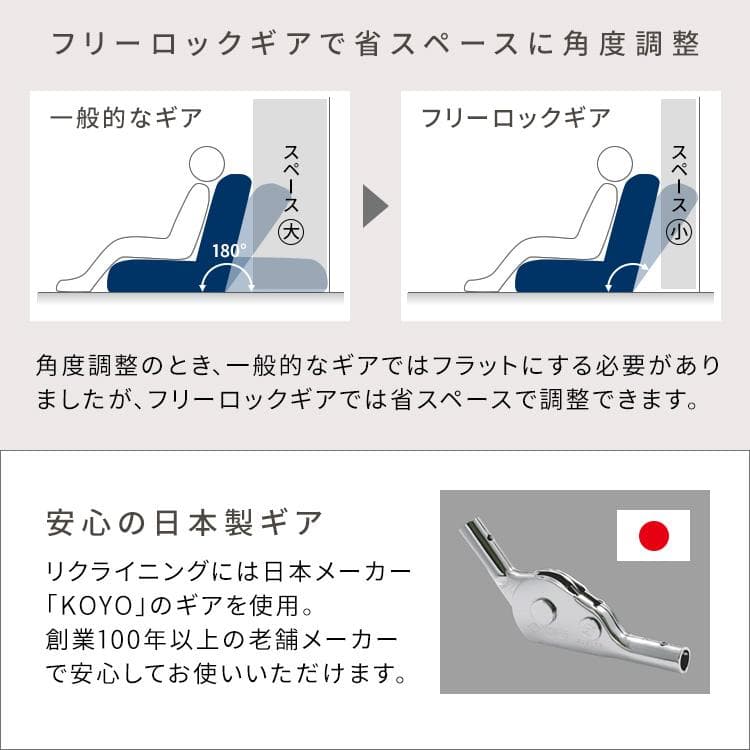 フリーロックギアで省スペースに角度調整

一般的なギア

スペース大

180°

フリーロックギア

スペース小

角度調整のとき、一般的なギアではフラットにする必要がありましたが、フリーロックギアでは省スペースで調整できます。

安心の日本製ギア

リクライニングには日本メーカー「KOYO」のギアを使用。
創業100年以上の老舗メーカーで安心してお使いいただけます。