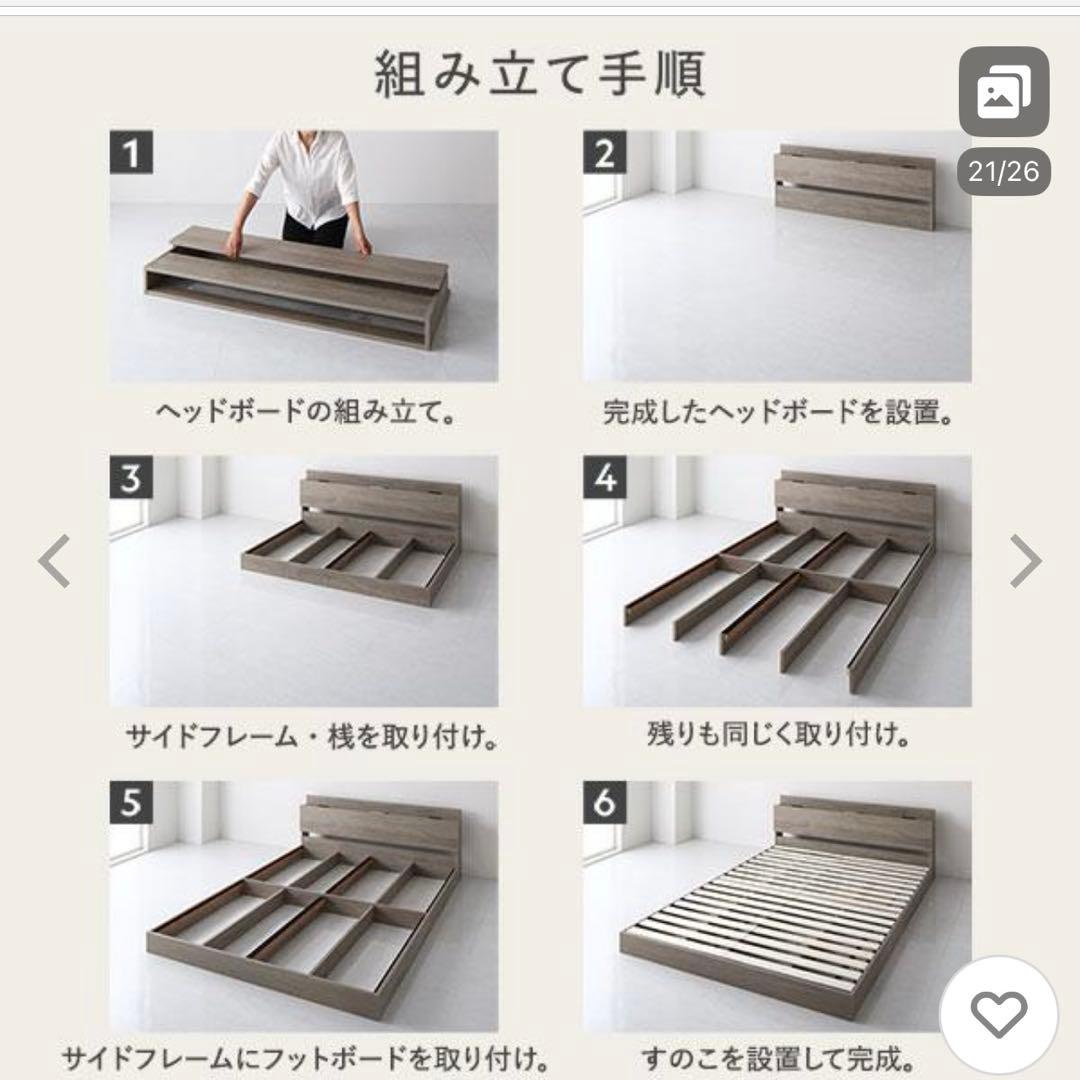 組み立て手順

21/26

1

ヘッドボードの組み立て。

2

完成したヘッドボードを設置。

3

サイドフレーム・桟を取り付け。

4

残りも同じく取り付け。

5

サイドフレームにフットボードを取り付け。

6

すのこを設置して完成。