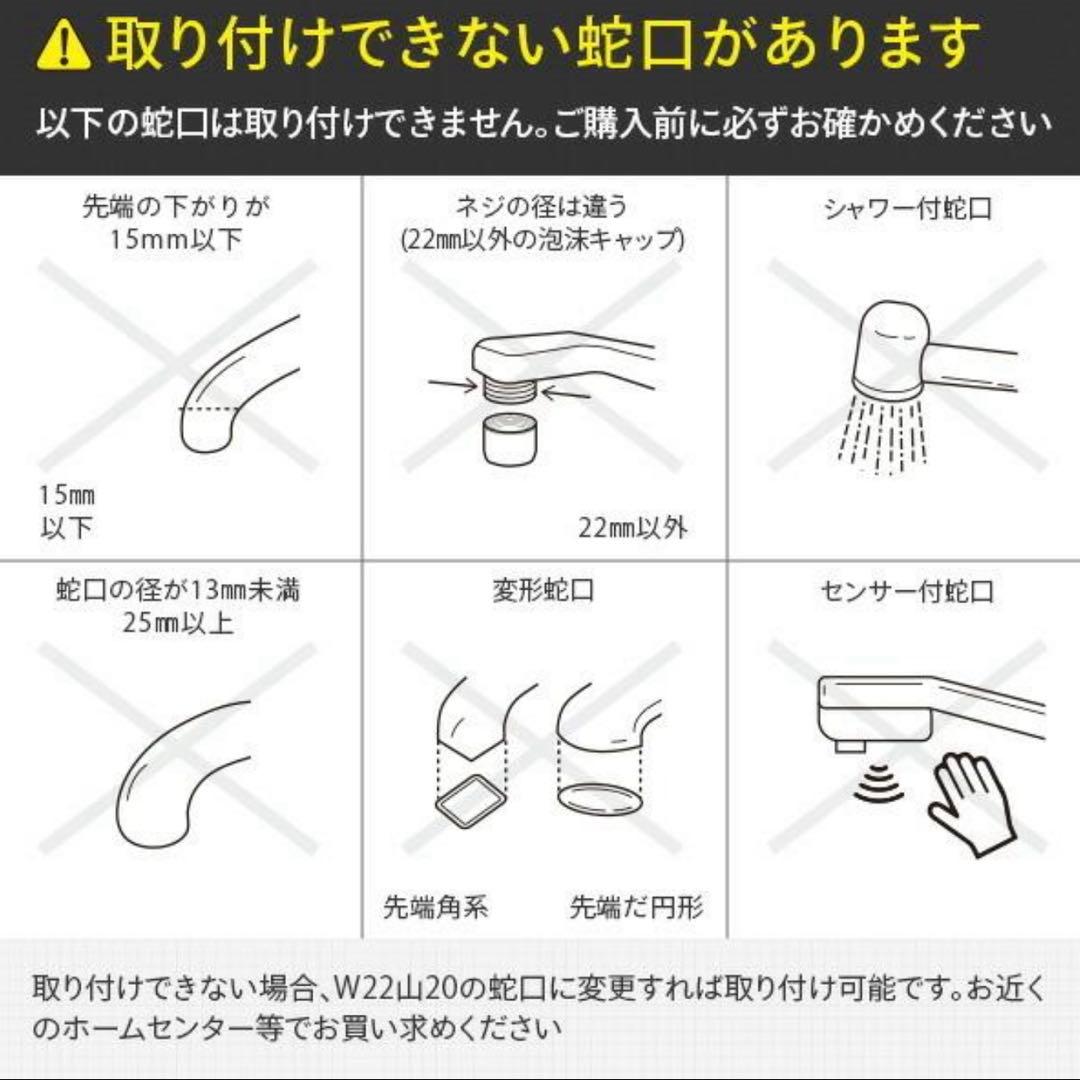 取り付けできない蛇口があります

以下の蛇口は取り付けできません。ご購入前に必ずお確かめください

先端の下がりが 15mm以下

15mm
以下

ネジの径は違う (22mm以外の泡沫キャップ)

22mm以外

シャワー付蛇口

蛇口の径が13mm未満 25mm以上

変形蛇口

先端角系

先端だ円形

センサー付蛇口

取り付けできない場合、W22山20の蛇口に変更すれば取り付け可能です。お近くのホームセンター等でお買い求めください