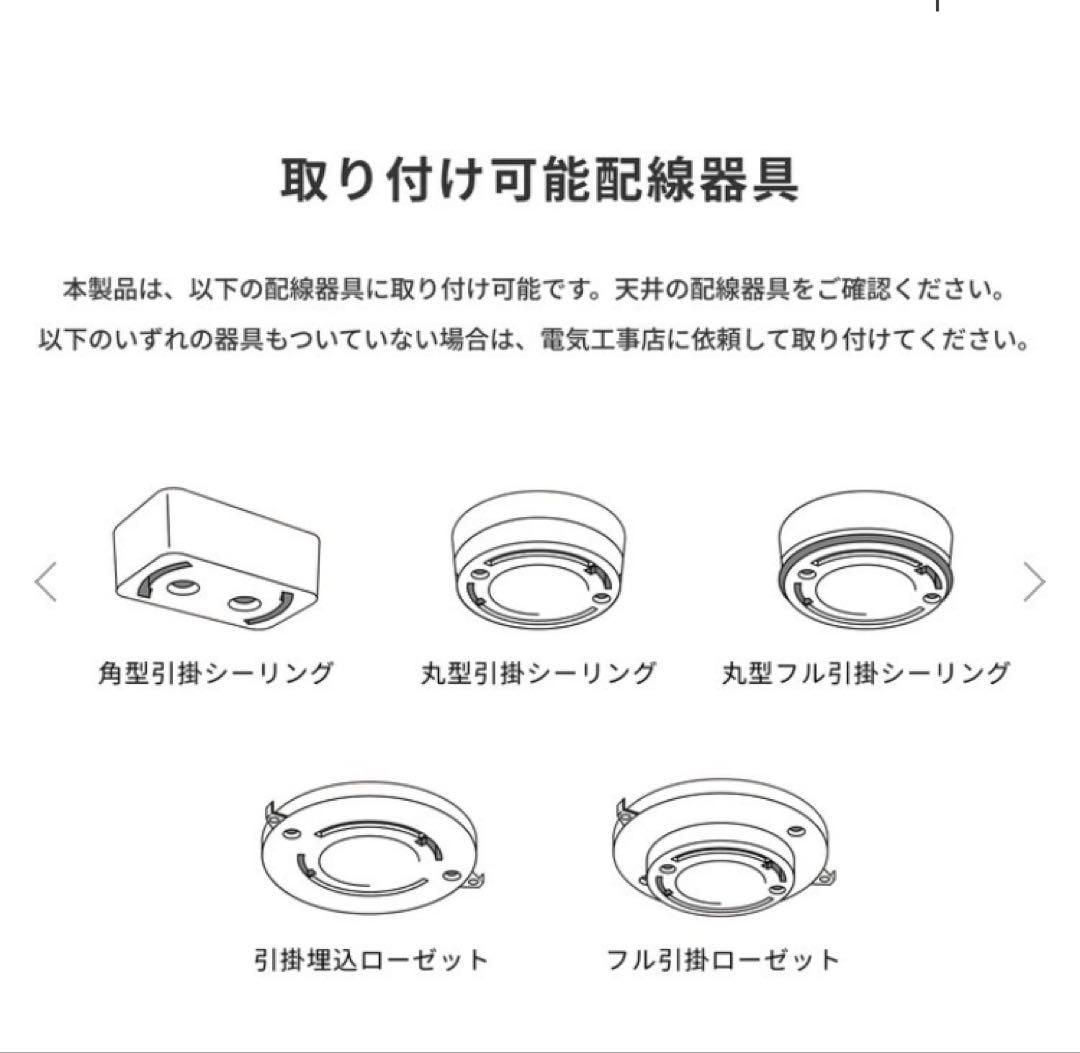 取り付け可能配線器具

本製品は、以下の配線器具に取り付け可能です。天井の配線器具をご確認ください。
以下のいずれの器具もついていない場合は、電気工事店に依頼して取り付けてください。

角型引掛シーリング

丸型引掛シーリング

丸型フル引掛シーリング

引掛埋込ローゼット

フル引掛ローゼット