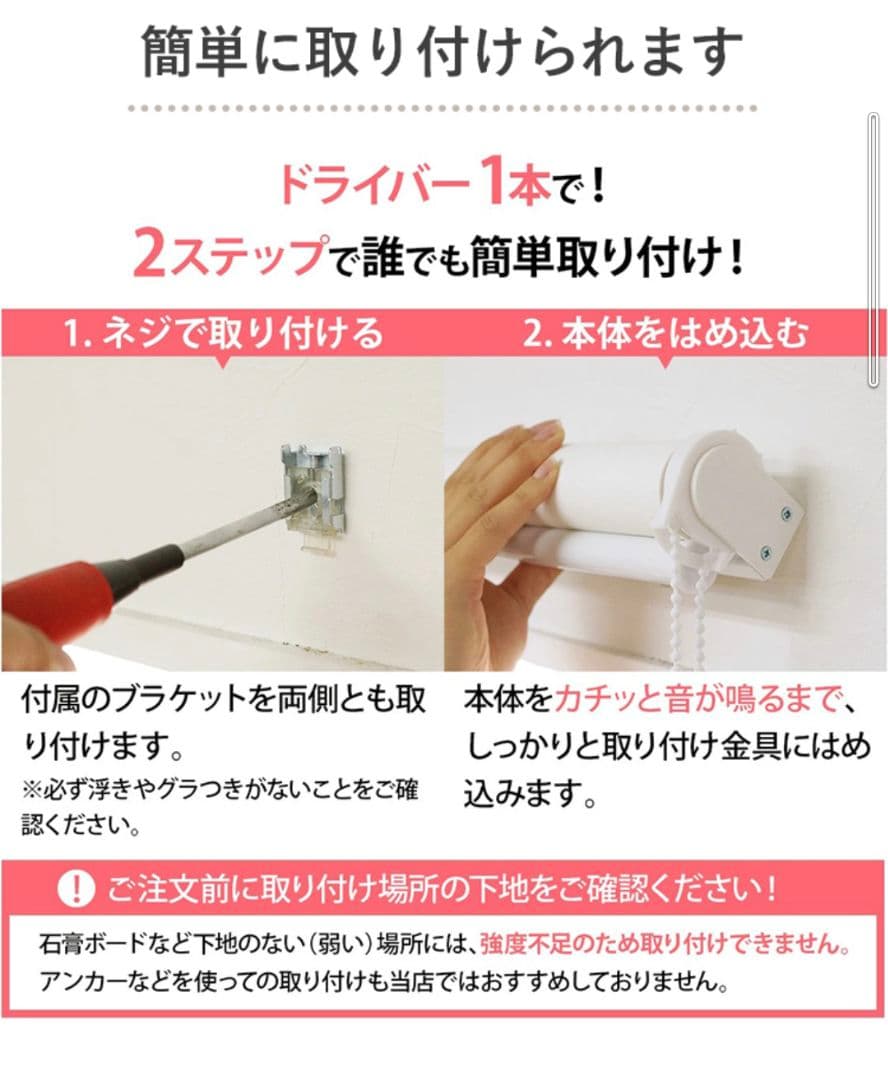 簡単に取り付けられます

ドライバー1本で！
2ステップで誰でも簡単取り付け！

1. ネジで取り付ける

付属のブラケットを両側とも取り付けます。
※必ず浮きやグラつきがないことをご確認ください。

2. 本体をはめ込む

本体をカチッと音が鳴るまで、しっかりと取り付け金具にはめ込みます。

! ご注文前に取り付け場所の下地をご確認ください！

石膏ボードなど下地のない（弱い）場所には、強度不足のため取り付けできません。
アンカーなどを使っての取り付けも当店ではおすすめしておりません。