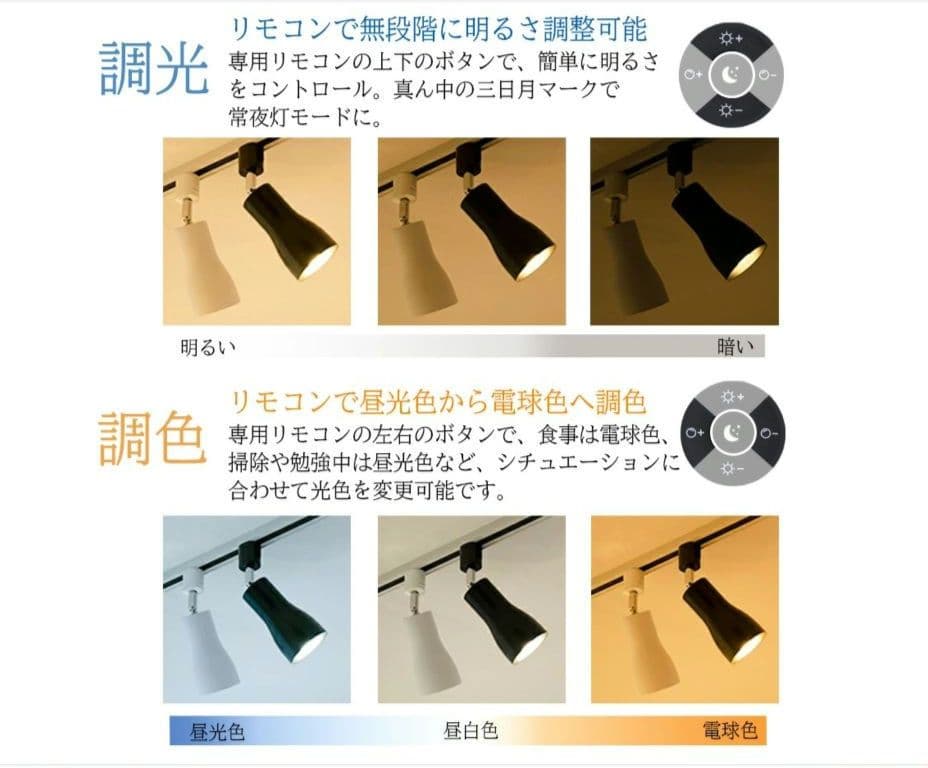 調光
リモコンで無段階に明るさ調整可能
専用リモコンの上下のボタンで、簡単に明るさをコントロール。真ん中の三日月マークで常夜灯モードに。

明るい
暗い

調色
リモコンで昼光色から電球色へ調色
専用リモコンの左右のボタンで、食事は電球色、掃除や勉強中は昼光色など、シチュエーションに合わせて光色を変更可能です。

昼光色
昼白色
電球色