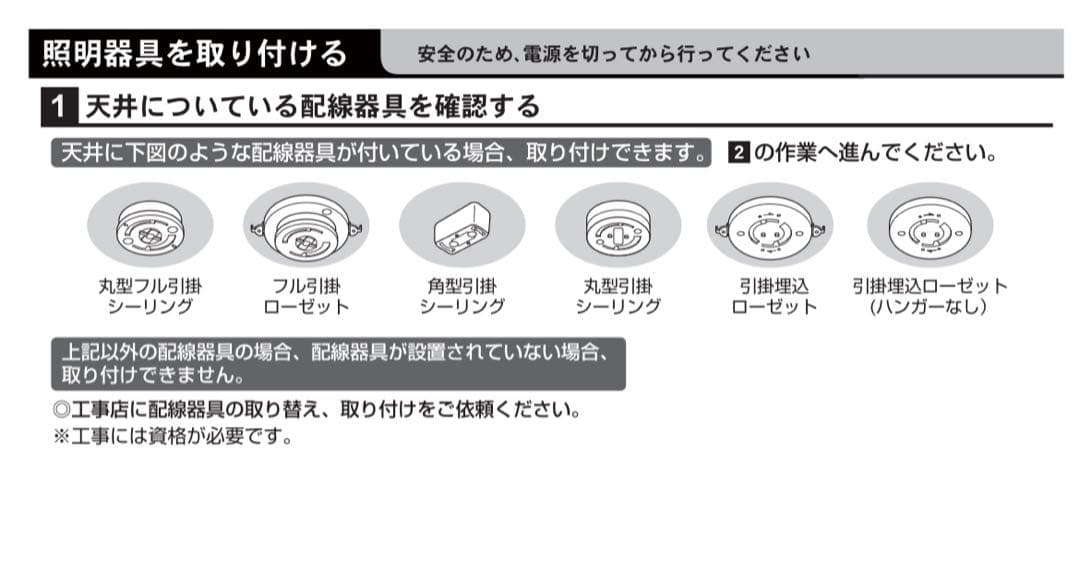 照明器具を取り付ける　安全のため、電源を切ってから行ってください

1 天井についている配線器具を確認する

天井に下図のような配線器具が付いている場合、取り付けできます。 2 の作業へ進んでください。

丸型フル引掛シーリング

フル引掛ローゼット

角型引掛シーリング

丸型引掛シーリング

引掛埋込ローゼット

引掛埋込ローゼット（ハンガーなし）

上記以外の配線器具の場合、配線器具が設置されていない場合、取り付けできません。

◎工事店に配線器具の取り替え、取り付けをご依頼ください。
※工事には資格が必要です。