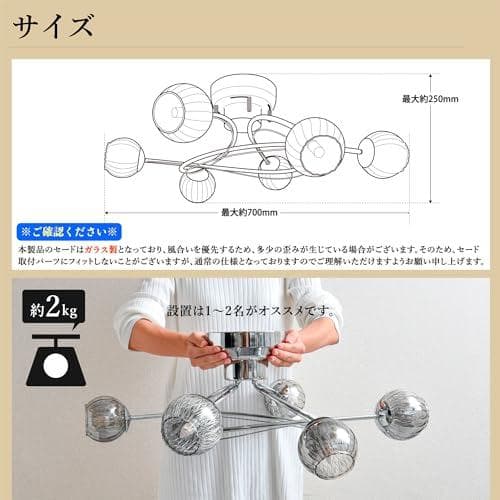 サイズ

最大約250mm

最大約700mm

※ご確認ください※

本製品のセードはガラス製となっており、風合いを優先するため、多少の歪みが生じている場合がございます。そのため、セード取付パーツにフィットしないことがございますが、通常の仕様となっておりますのでご理解いただけますようお願い申し上げます。

約2kg

設置は1～2名がオススメです。