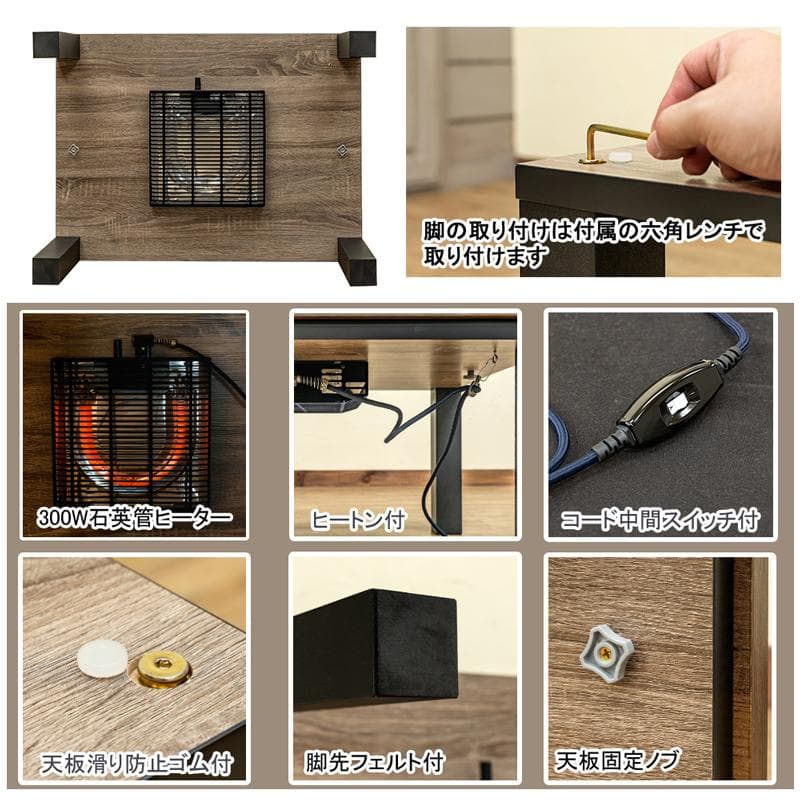 脚の取り付けは付属の六角レンチで取り付けます

300W石英管ヒーター

ヒートン付

コード中間スイッチ付

天板滑り防止ゴム付

脚先フェルト付

天板固定ノブ